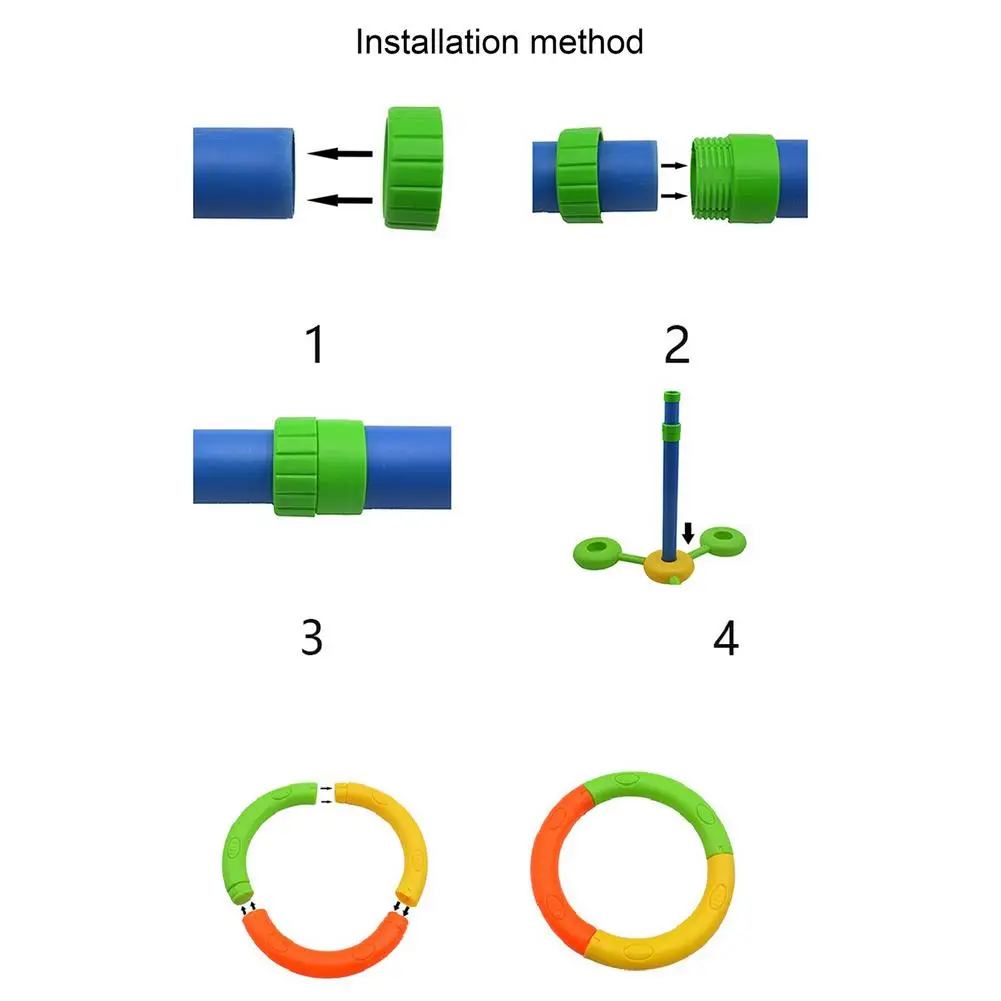 Installation method

1

2

3

4