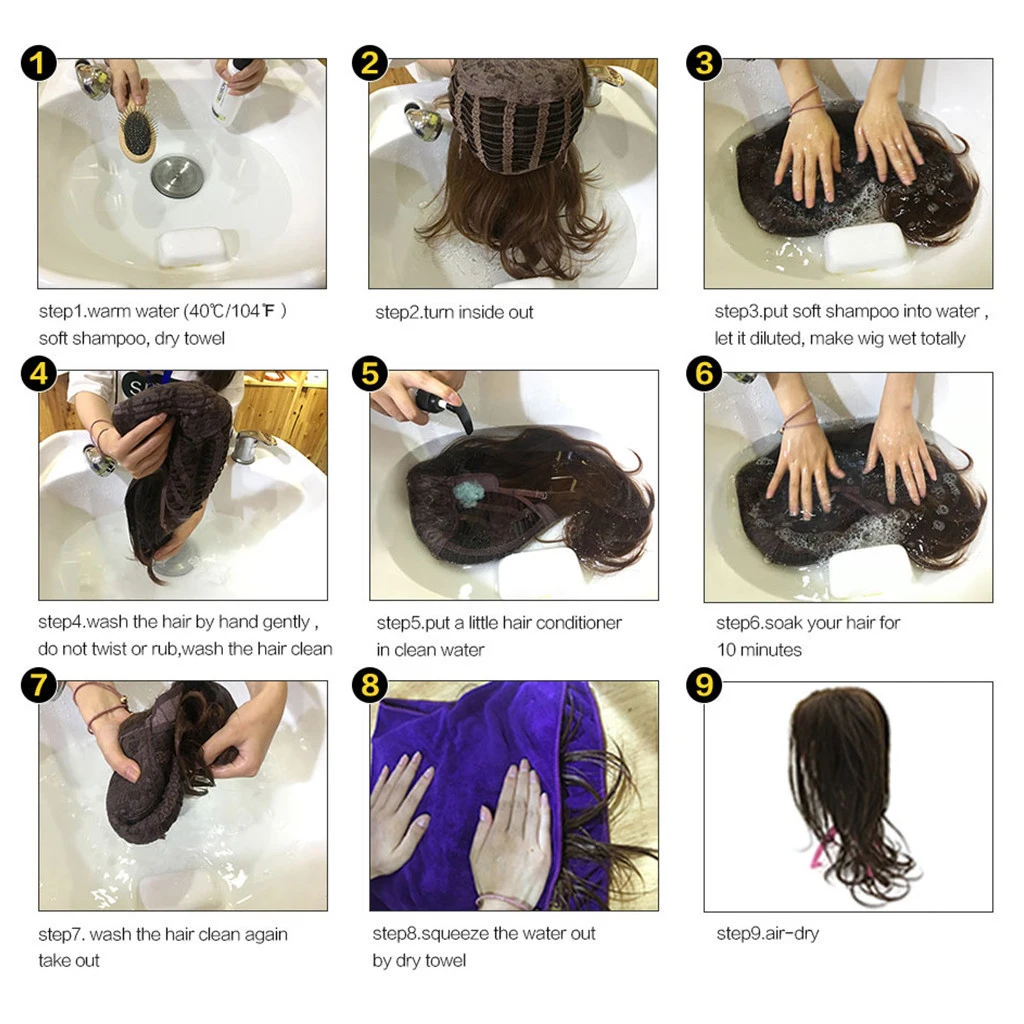 1

step1.warm water (40℃/104℉)
soft shampoo, dry towel

2

step2.turn inside out

3

step3.put soft shampoo into water , let it diluted, make wig wet totally

4

step4.wash the hair by hand gently , do not twist or rub,wash the hair clean

5

step5.put a little hair conditioner in clean water

6

step6.soak your hair for 10 minutes

7

step7. wash the hair clean again take out

8

step8.squeeze the water out by dry towel

9

step9.air-dry