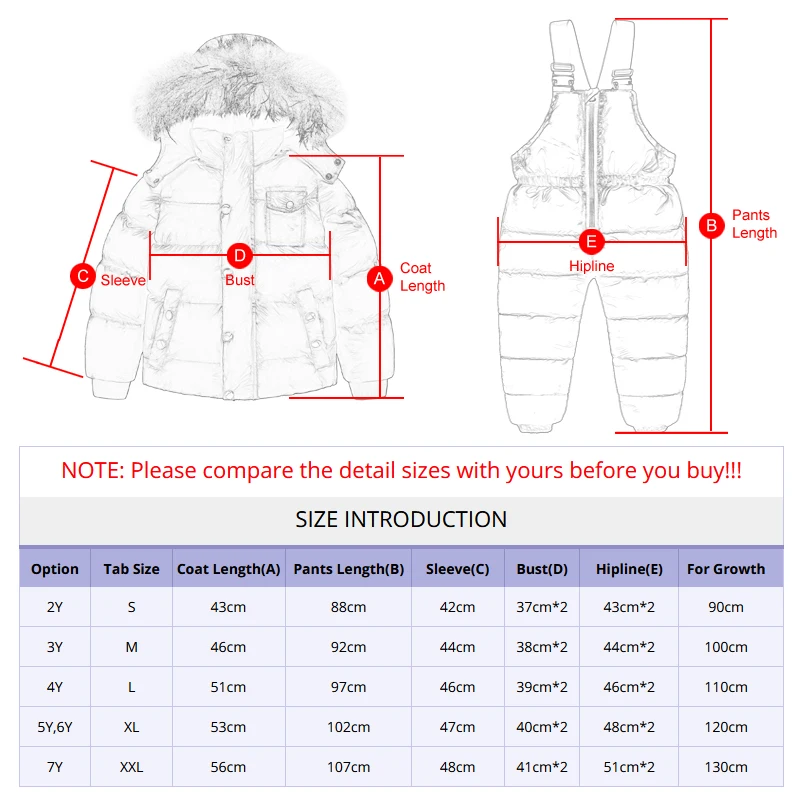 C Sleeve

D Bust

A Coat Length

E Hipline

B Pants Length

NOTE: Please compare the detail sizes with yours before you buy!!!

SIZE INTRODUCTION

| Option | Tab Size | Coat Length(A) | Pants Length(B) | Sleeve(C) | Bust(D) | Hipline(E) | For Growth |
|---|---|---|---|---|---|---|---|
| 2Y | S | 43cm | 88cm | 42cm | 37cm*2 | 43cm*2 | 90cm |
| 3Y | M | 46cm | 92cm | 44cm | 38cm*2 | 44cm*2 | 100cm |
| 4Y | L | 51cm | 97cm | 46cm | 39cm*2 | 46cm*2 | 110cm |
| 5Y,6Y | XL | 53cm | 102cm | 47cm | 40cm*2 | 48cm*2 | 120cm |
| 7Y | XXL | 56cm | 107cm | 48cm | 41cm*2 | 51cm*2 | 130cm |