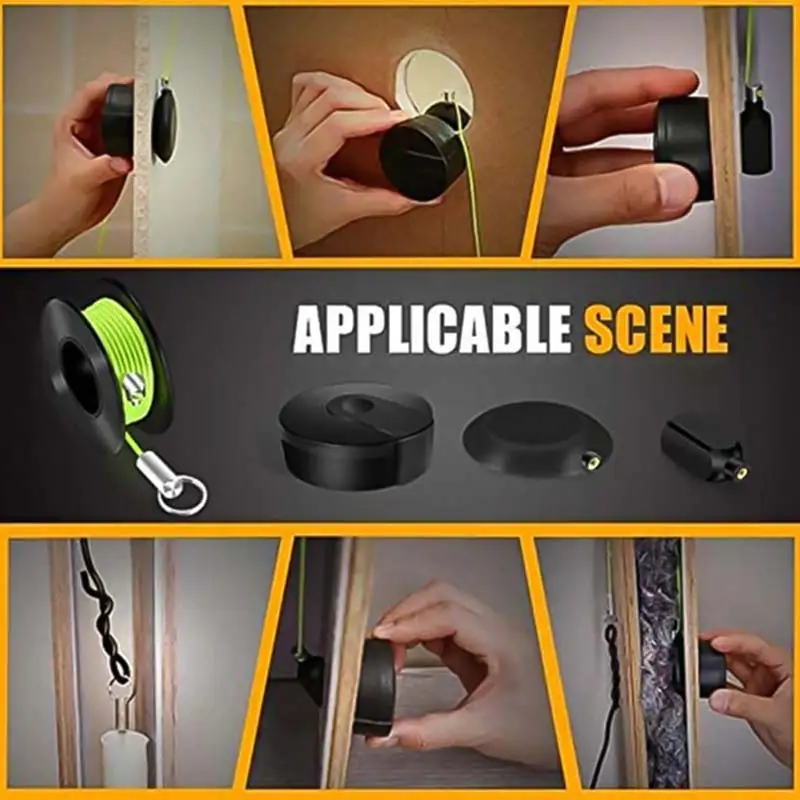 APPLICABLE SCENE