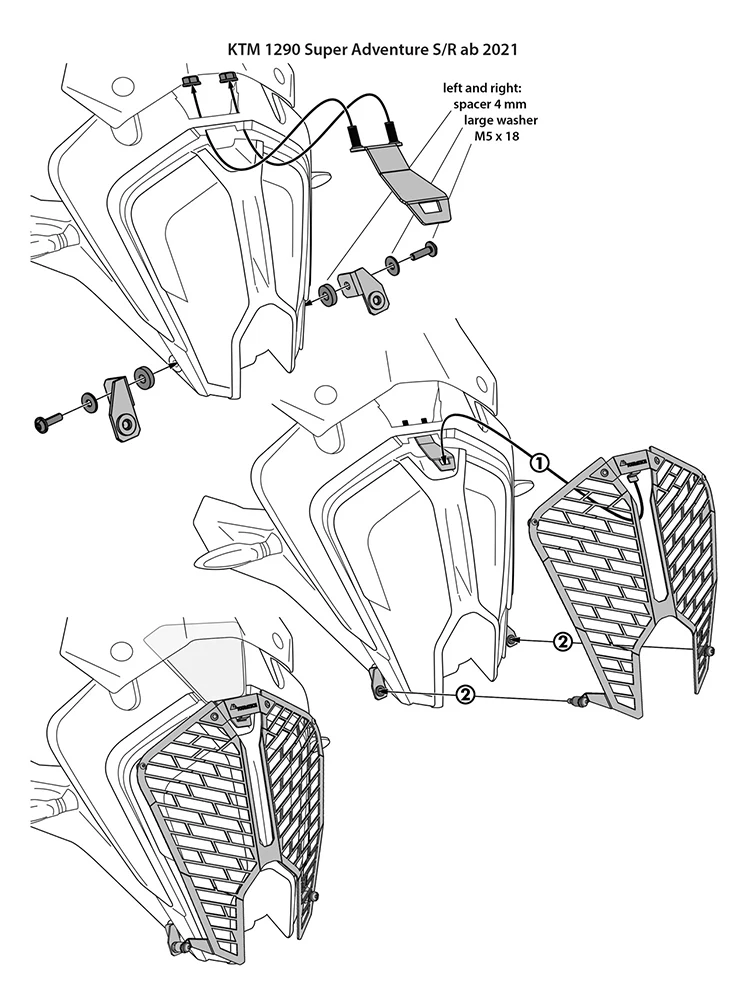 KTM 1290 Super Adventure S/R ab 2021

left and right:
spacer 4 mm
large washer
M5 x 18

①

②

②