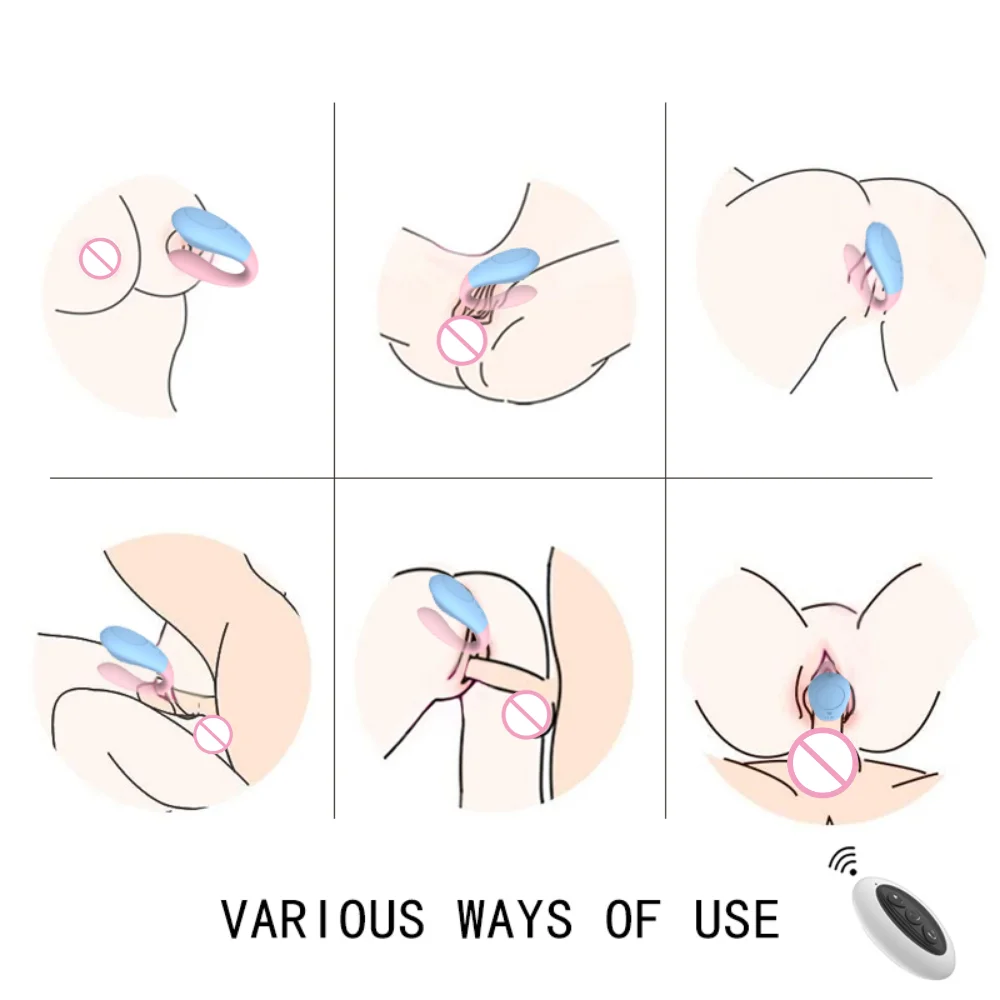 VARIOUS WAYS OF USE