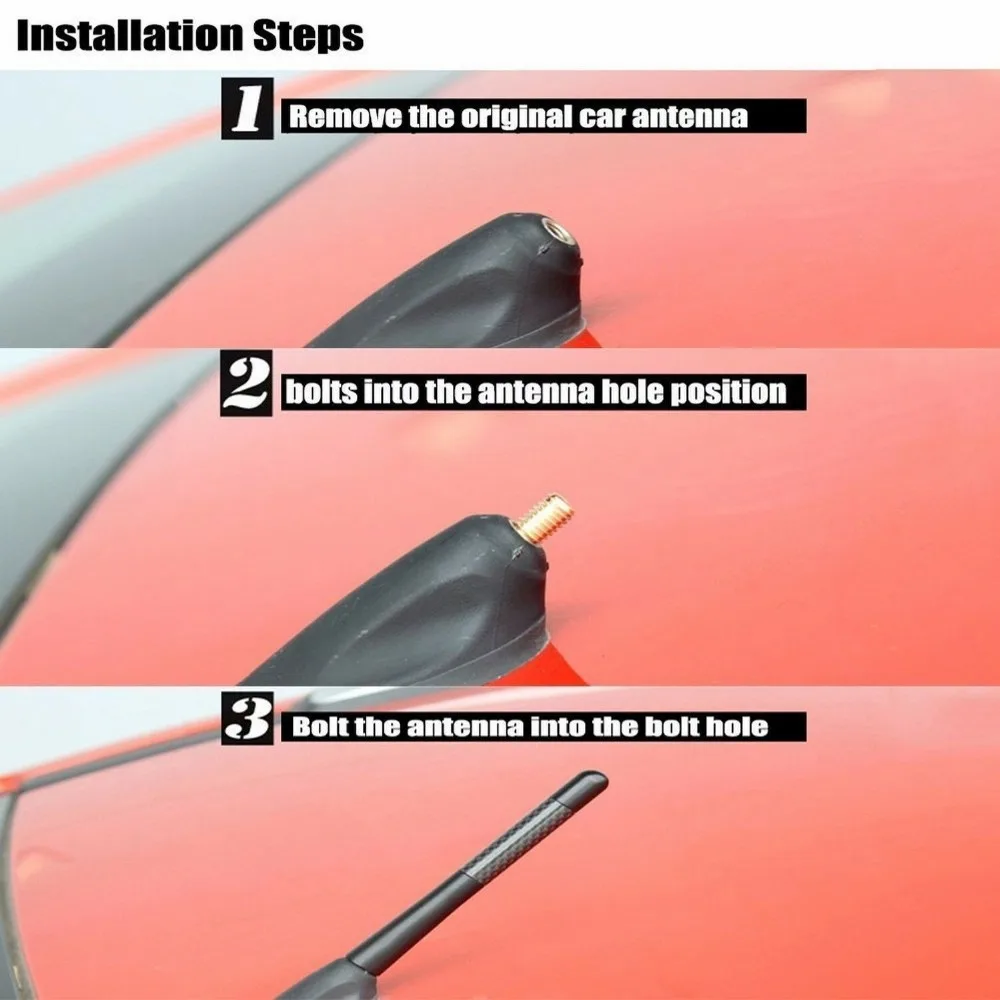 Installation Steps

1 Remove the original car antenna

2 bolts into the antenna hole position

3 Bolt the antenna into the bolt hole