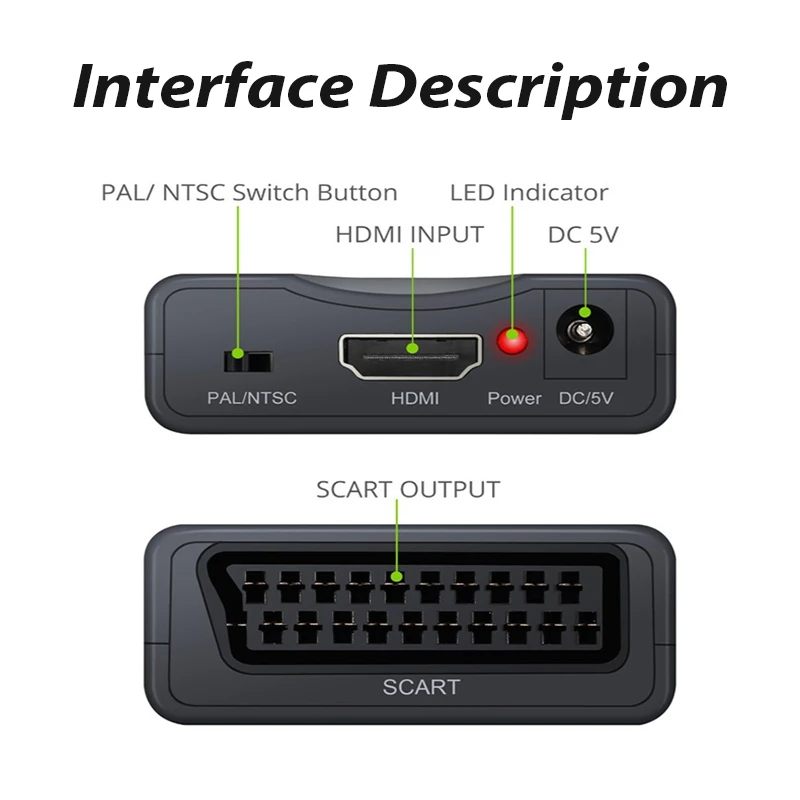 Interface Description

PAL/ NTSC Switch Button
LED Indicator
HDMI INPUT
DC 5V

PAL/NTSC
HDMI
Power
DC/5V

SCART OUTPUT

SCART