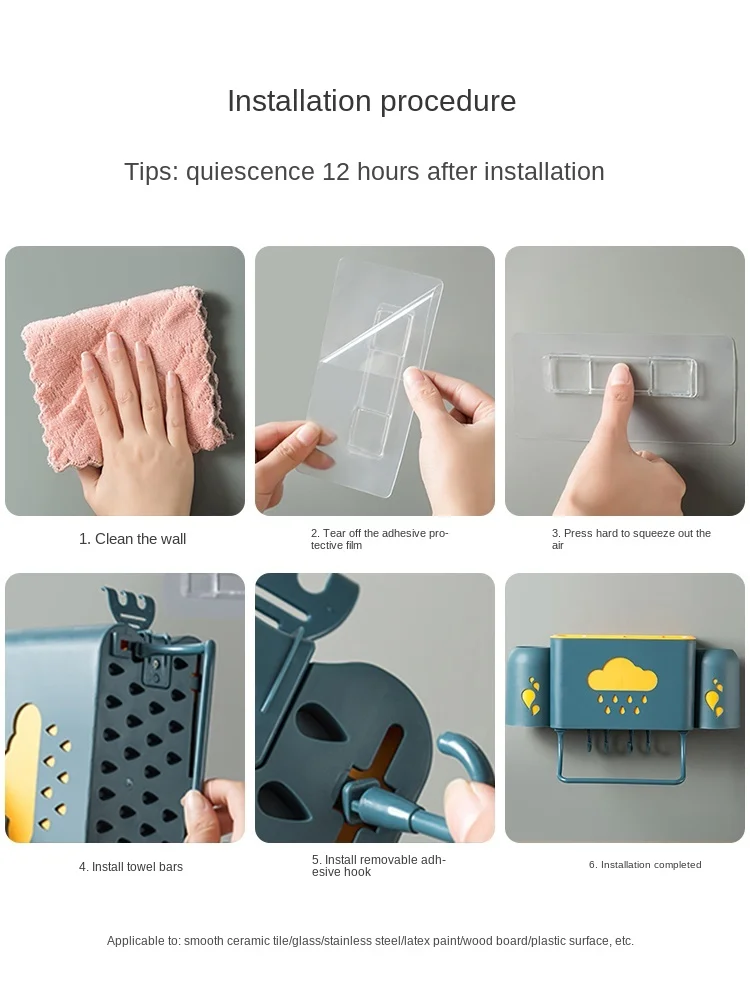 Installation procedure

Tips: quiescence 12 hours after installation

1. Clean the wall

2. Tear off the adhesive protective film

3. Press hard to squeeze out the air

4. Install towel bars

5. Install removable adhesive hook

6. Installation completed

Applicable to: smooth ceramic tile/glass/stainless steel/latex paint/wood board/plastic surface, etc.