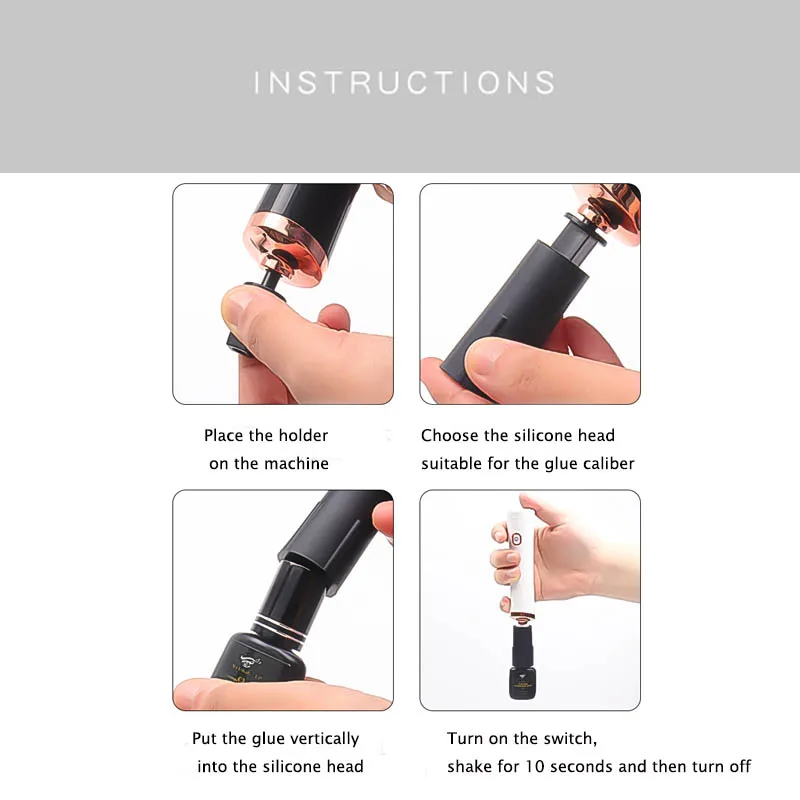 INSTRUCTIONS

Place the holder on the machine

Choose the silicone head suitable for the glue caliber

Put the glue vertically into the silicone head

Turn on the switch, shake for 10 seconds and then turn off