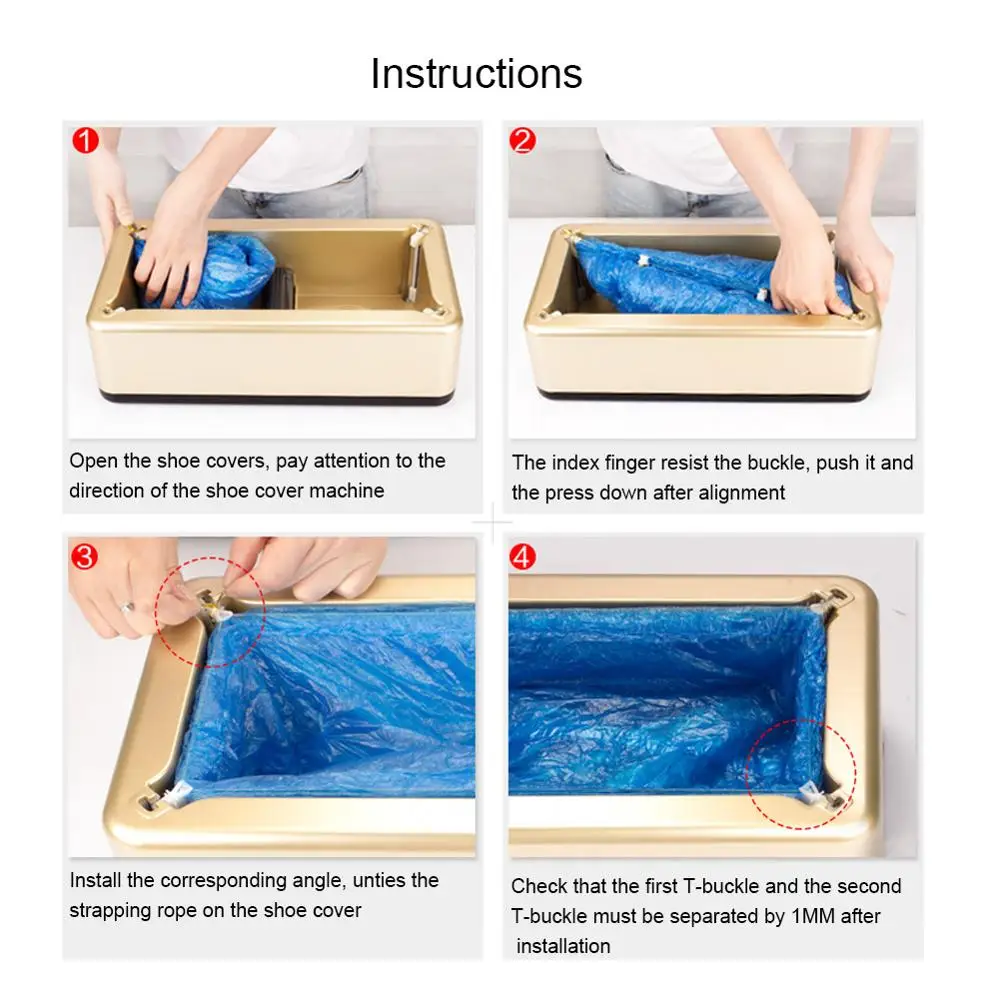 Instructions

1

Open the shoe covers, pay attention to the direction of the shoe cover machine

2

The index finger resist the buckle, push it and the press down after alignment

3

Install the corresponding angle, unties the strapping rope on the shoe cover

4

Check that the first T-buckle and the second T-buckle must be separated by 1MM after installation