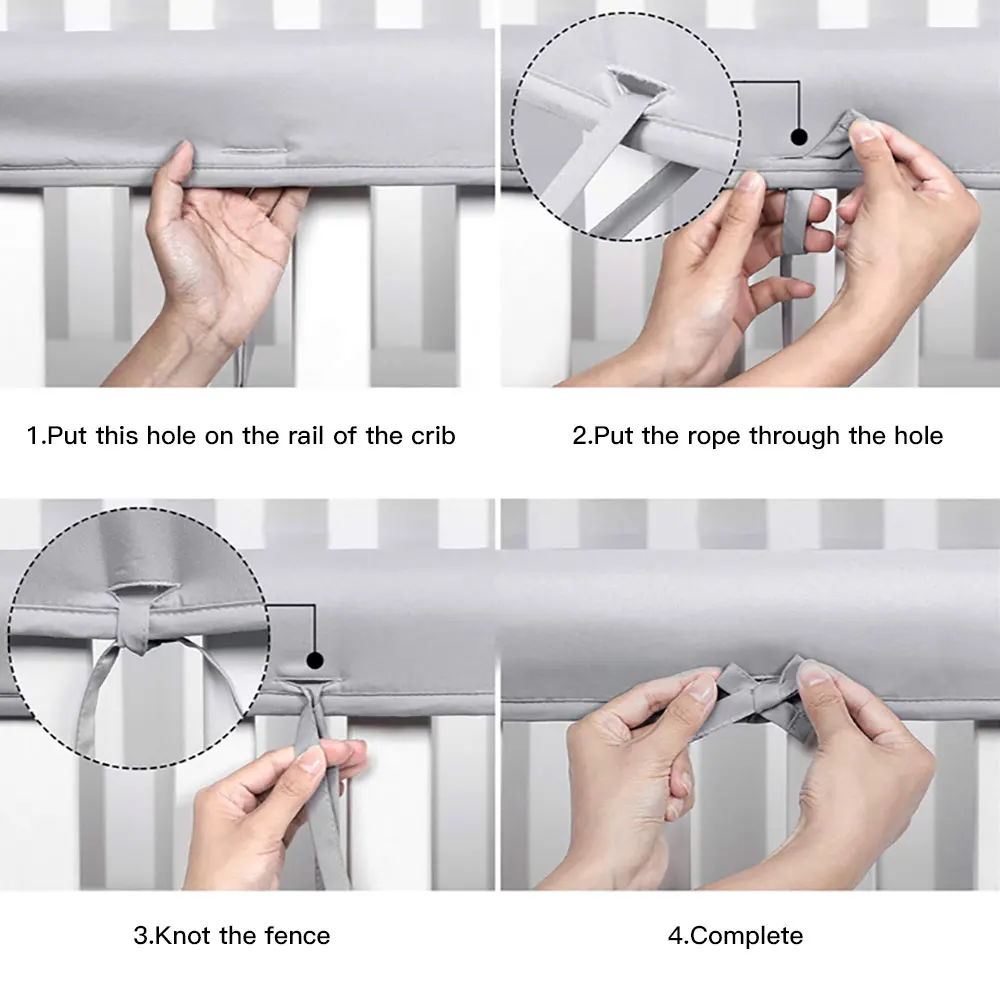 1.Put this hole on the rail of the crib

2.Put the rope through the hole

3.Knot the fence

4.Complete