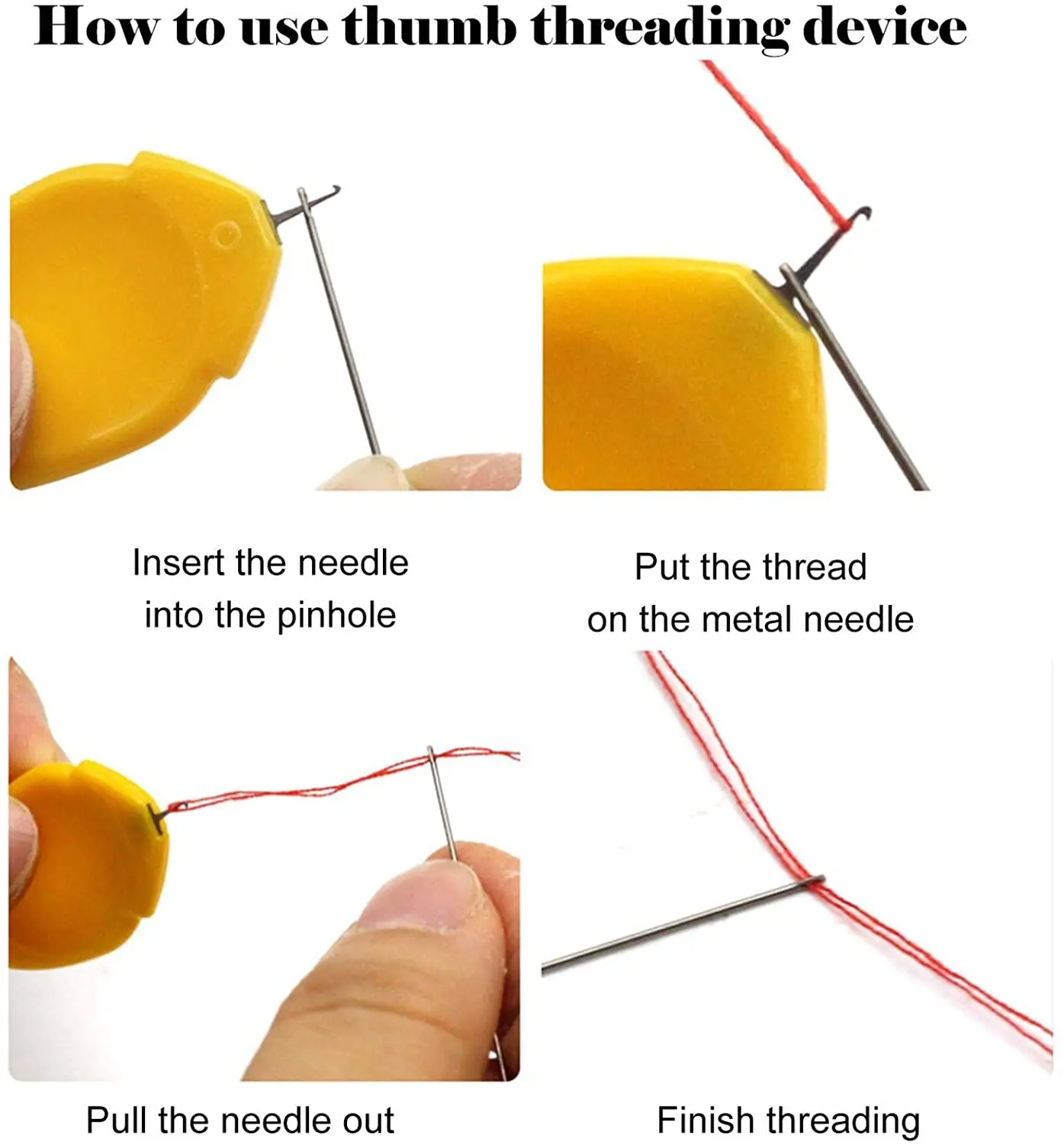 How to use thumb threading device

Insert the needle into the pinhole

Put the thread on the metal needle

Pull the needle out

Finish threading