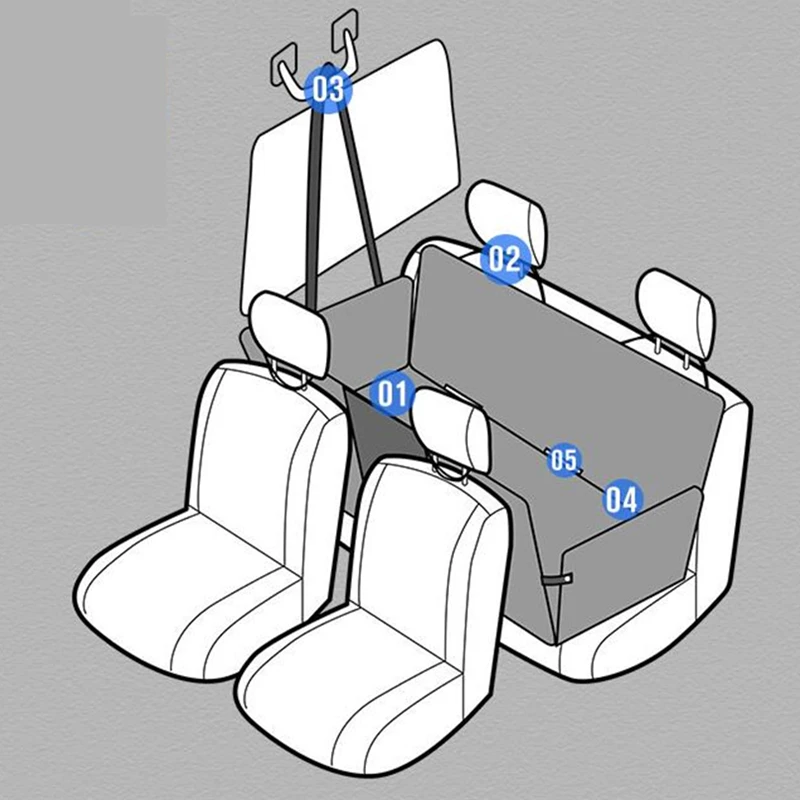 03
02
01
05
04