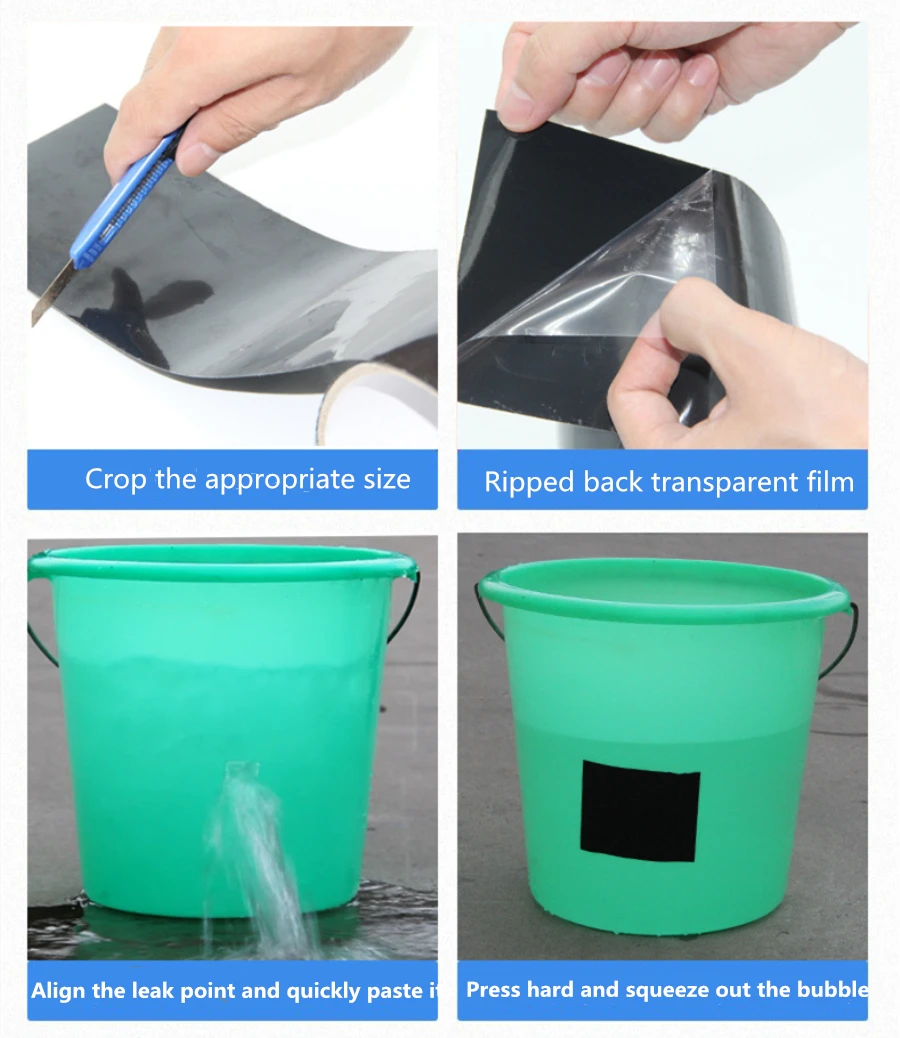 Crop the appropriate size

Ripped back transparent film

Align the leak point and quickly paste it

Press hard and squeeze out the bubble