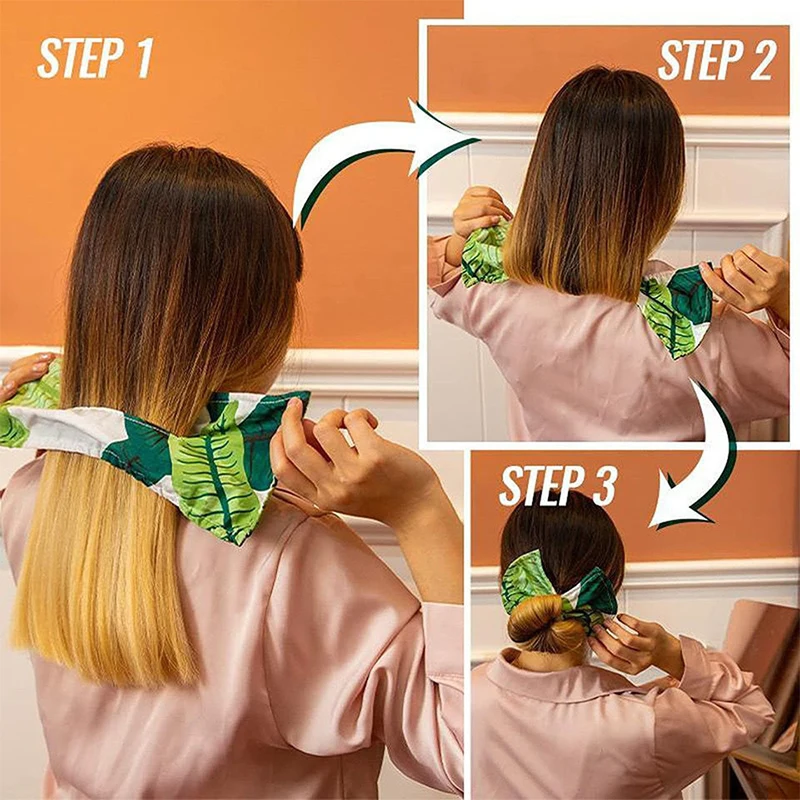 STEP 1

STEP 2

STEP 3