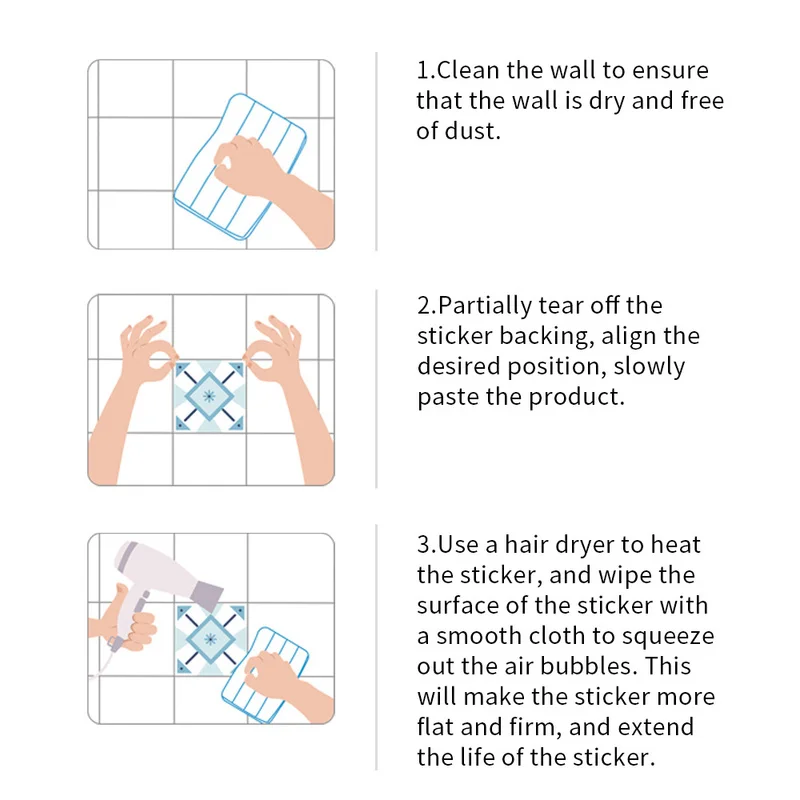 1.Clean the wall to ensure that the wall is dry and free of dust.

2.Partially tear off the sticker backing, align the desired position, slowly paste the product.

3.Use a hair dryer to heat the sticker, and wipe the surface of the sticker with a smooth cloth to squeeze out the air bubbles. This will make the sticker more flat and firm, and extend the life of the sticker.