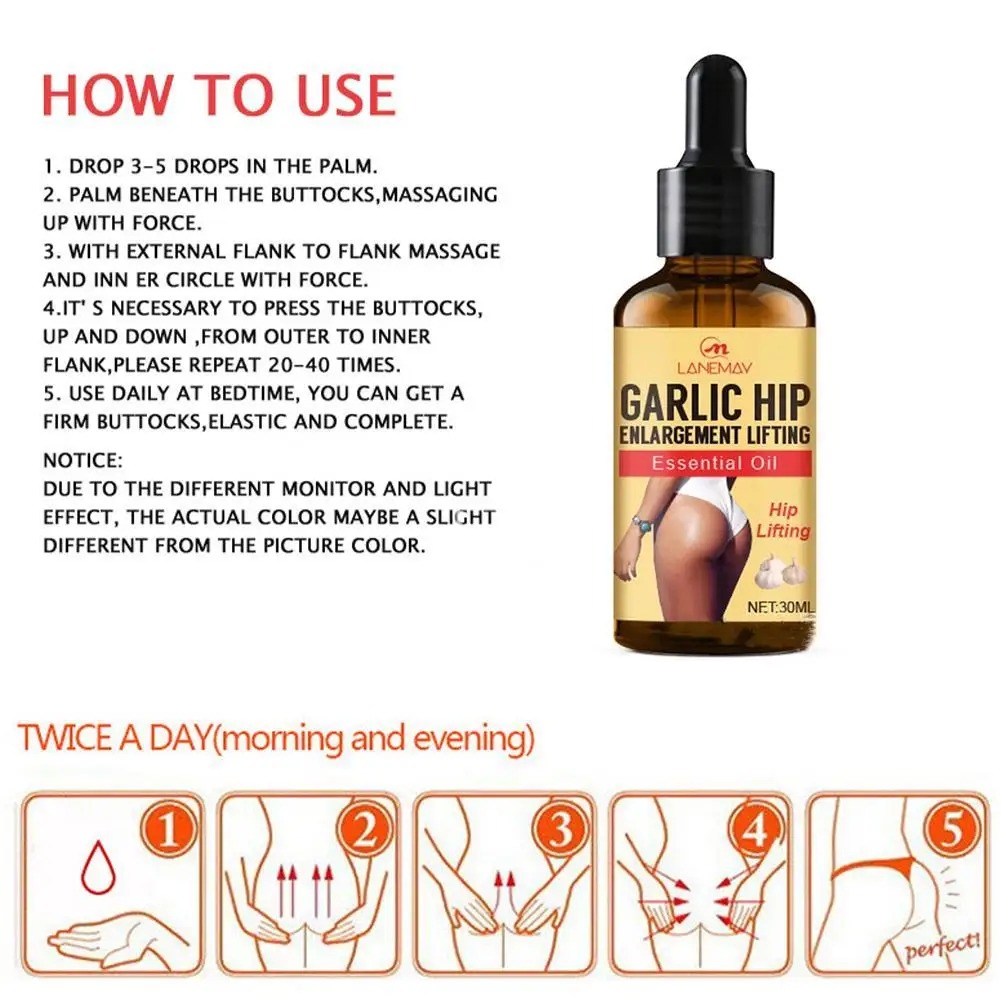 HOW TO USE

1. DROP 3-5 DROPS IN THE PALM.
2. PALM BENEATH THE BUTTOCKS,MASSAGING UP WITH FORCE.
3. WITH EXTERNAL FLANK TO FLANK MASSAGE AND INN ER CIRCLE WITH FORCE.
4.IT' S NECESSARY TO PRESS THE BUTTOCKS, UP AND DOWN ,FROM OUTER TO INNER FLANK,PLEASE REPEAT 20-40 TIMES.
5. USE DAILY AT BEDTIME, YOU CAN GET A FIRM BUTTOCKS,ELASTIC AND COMPLETE.

NOTICE:
DUE TO THE DIFFERENT MONITOR AND LIGHT EFFECT, THE ACTUAL COLOR MAYBE A SLIGHT DIFFERENT FROM THE PICTURE COLOR.

LANEMAV
GARLIC HIP
ENLARGEMENT LIFTING
Essential Oil
Hip Lifting
NET:30ML

TWICE A DAY(morning and evening)

1 2 3 4 5
perfect!