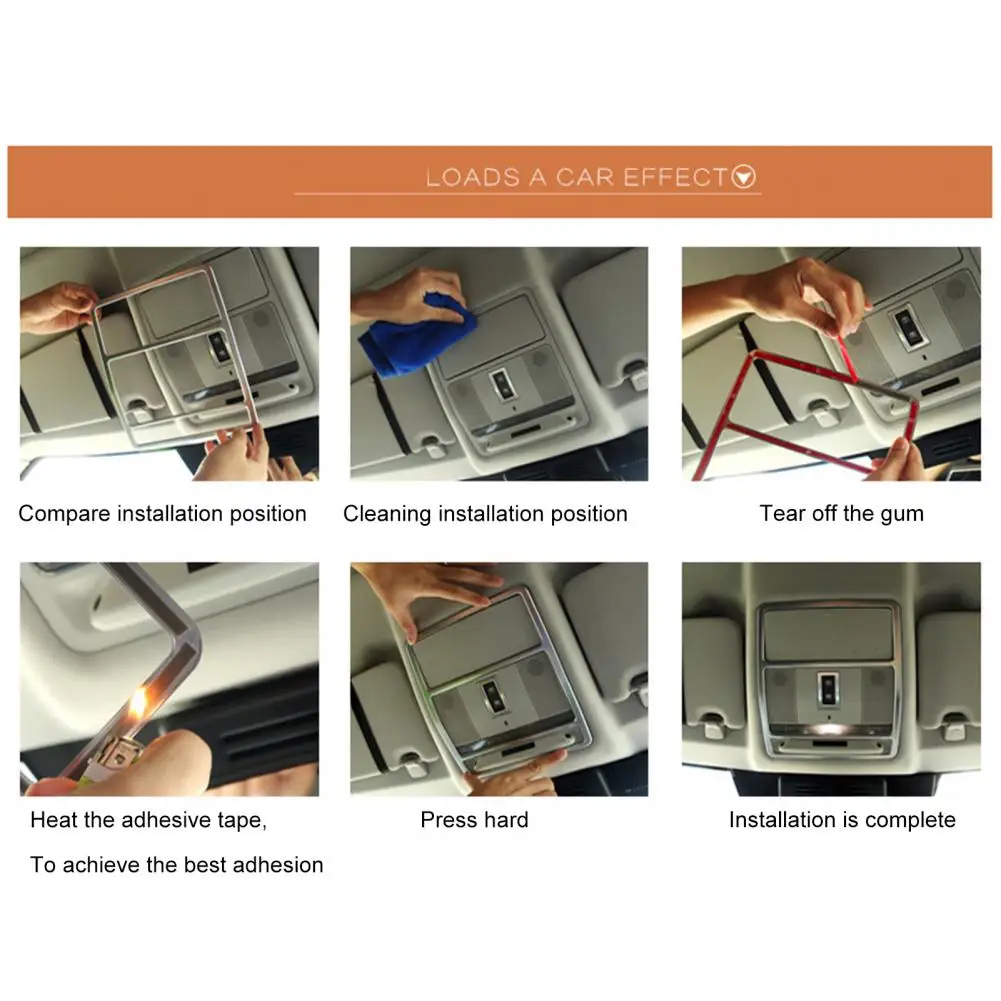 LOADS A CAR EFFECT

Compare installation position

Cleaning installation position

Tear off the gum

Heat the adhesive tape,

To achieve the best adhesion

Press hard

Installation is complete