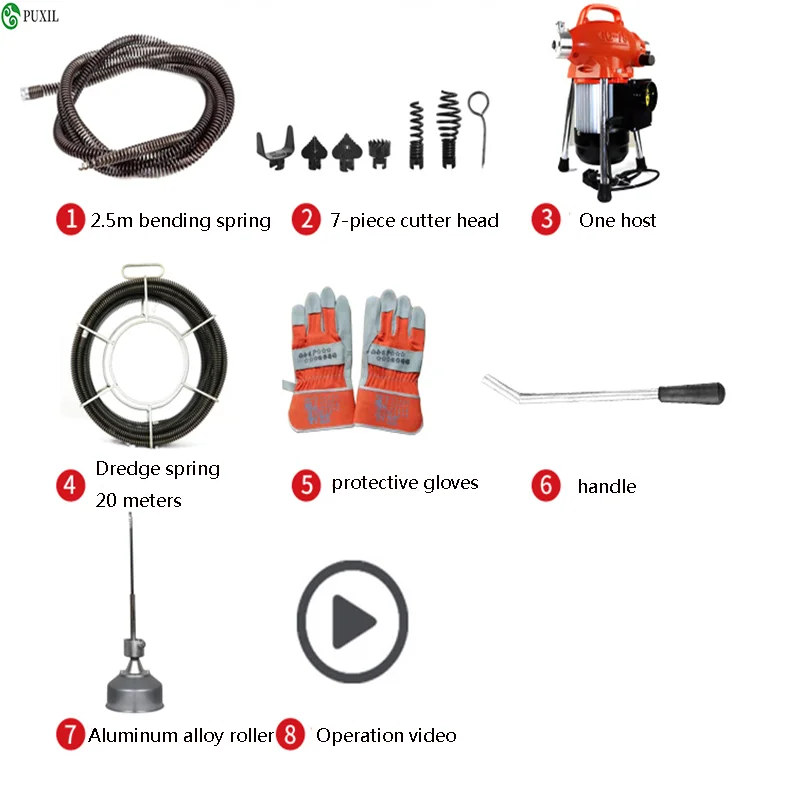 PUXIL

1 2.5m bending spring

2 7-piece cutter head

3 One host

4 Dredge spring 20 meters

5 protective gloves

6 handle

7 Aluminum alloy roller

8 Operation video