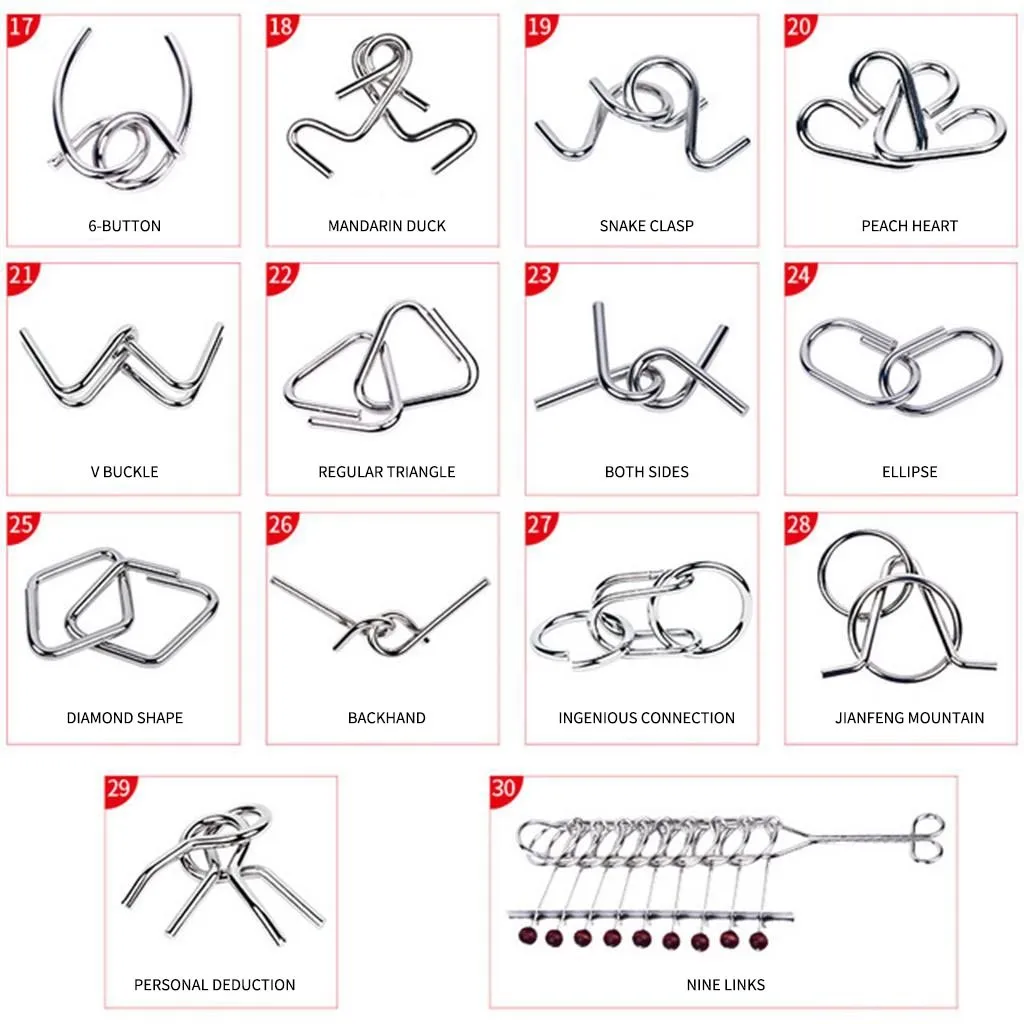 17
6-BUTTON

18
MANDARIN DUCK

19
SNAKE CLASP

20
PEACH HEART

21
V BUCKLE

22
REGULAR TRIANGLE

23
BOTH SIDES

24
ELLIPSE

25
DIAMOND SHAPE

26
BACKHAND

27
INGENIOUS CONNECTION

28
JIANFENG MOUNTAIN

29
PERSONAL DEDUCTION

30
NINE LINKS