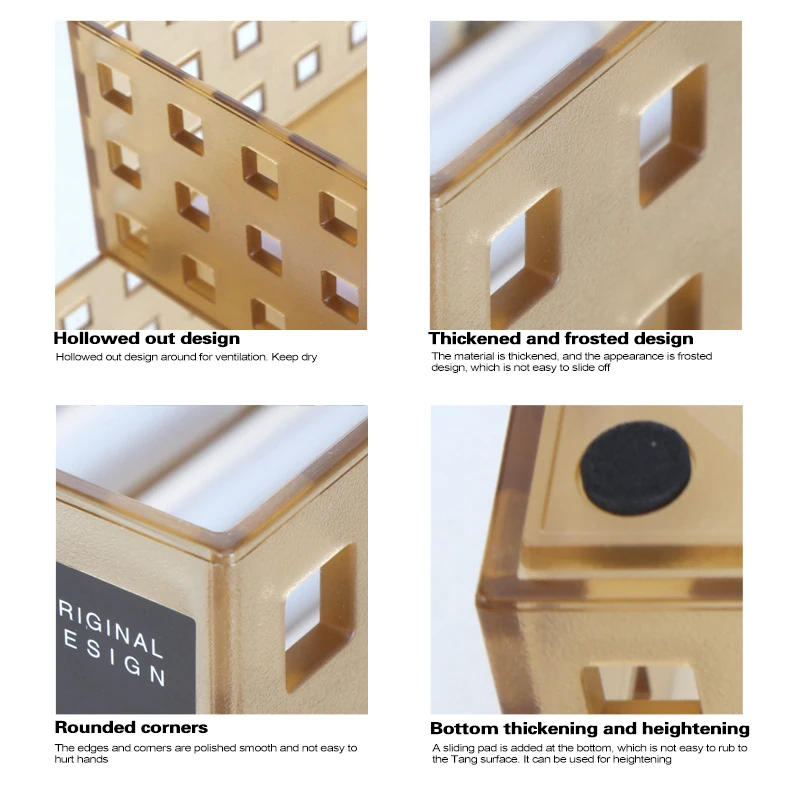 Hollowed out design

Hollowed out design around for ventilation. Keep dry

Thickened and frosted design

The material is thickened, and the appearance is frosted design, which is not easy to slide off

RIGINAL
ESIGN

Rounded corners

The edges and corners are polished smooth and not easy to hurt hands

Bottom thickening and heightening

A sliding pad is added at the bottom, which is not easy to rub to the Tang surface. It can be used for heightening