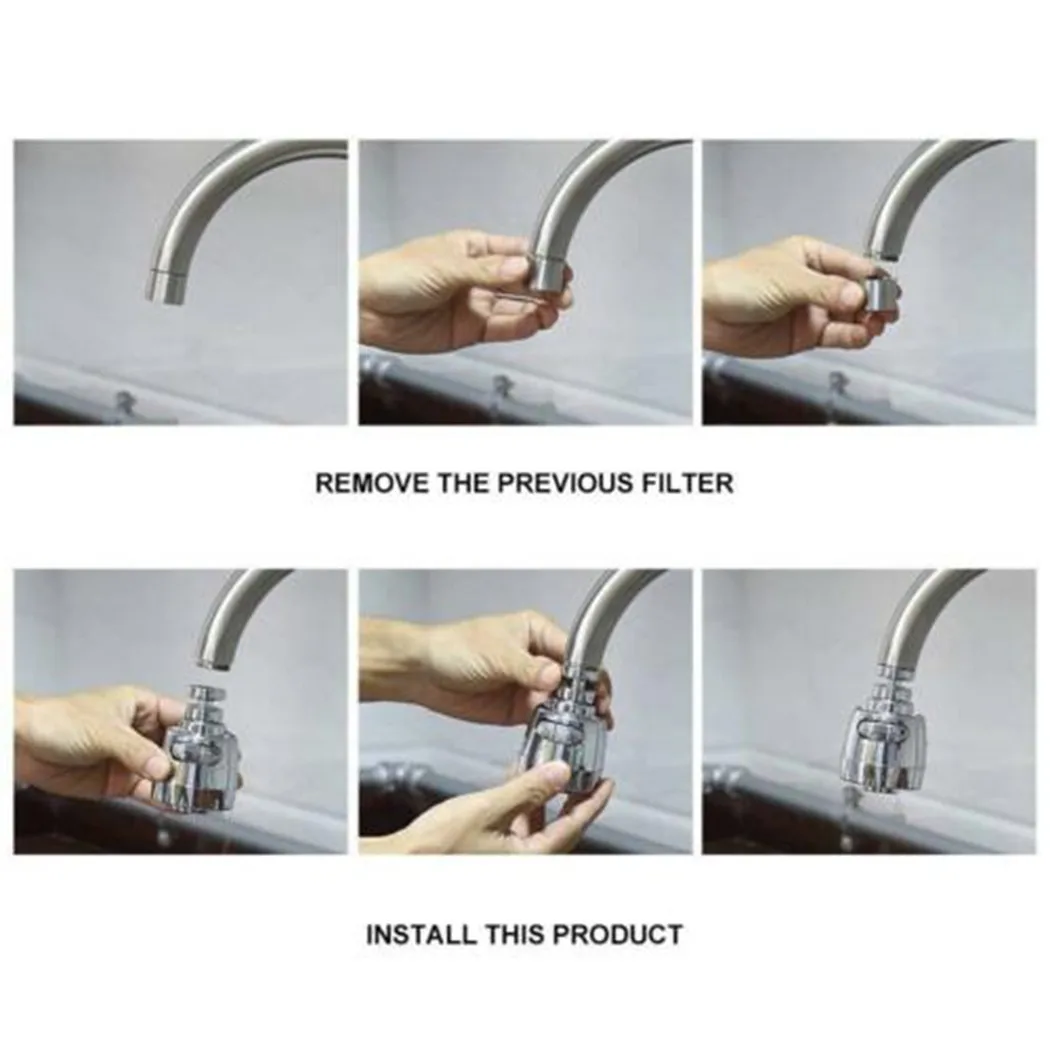 REMOVE THE PREVIOUS FILTER

INSTALL THIS PRODUCT