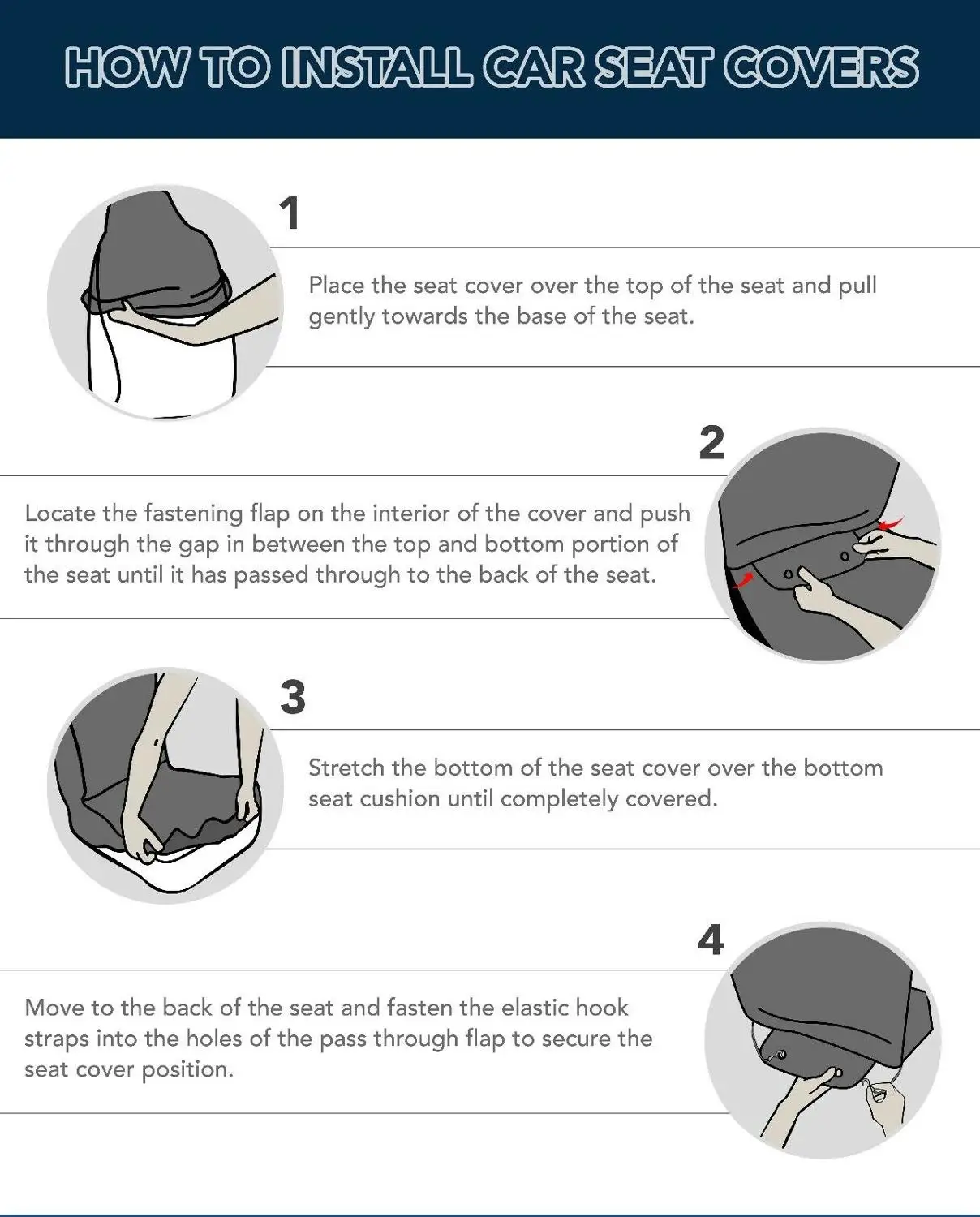 HOW TO INSTALL CAR SEAT COVERS

1

Place the seat cover over the top of the seat and pull gently towards the base of the seat.

2

Locate the fastening flap on the interior of the cover and push it through the gap in between the top and bottom portion of the seat until it has passed through to the back of the seat.

3

Stretch the bottom of the seat cover over the bottom seat cushion until completely covered.

4

Move to the back of the seat and fasten the elastic hook straps into the holes of the pass through flap to secure the seat cover position.