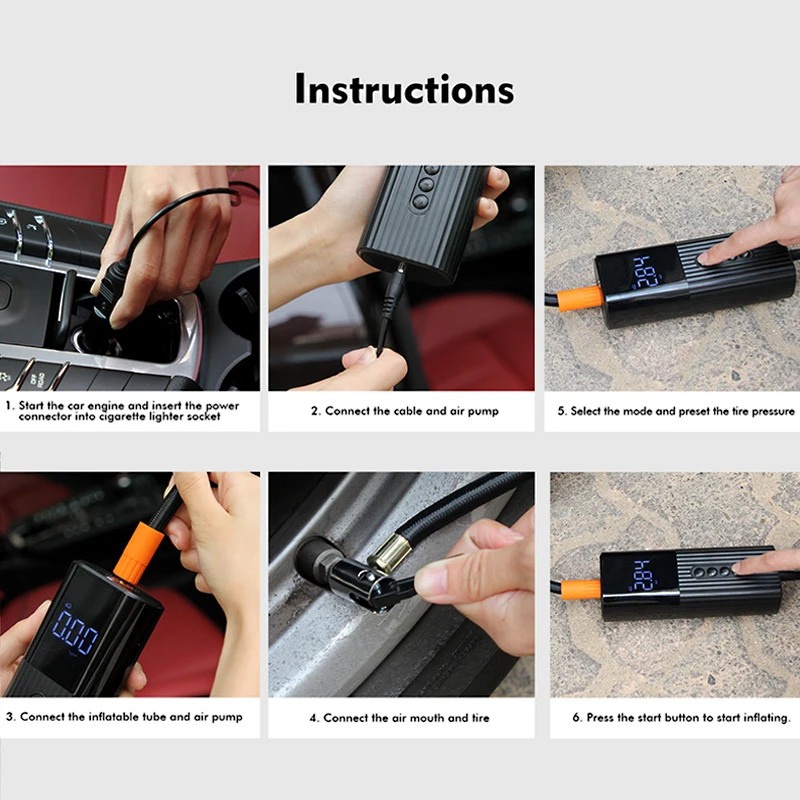 Instructions

1. Start the car engine and insert the power connector into cigarette lighter socket

2. Connect the cable and air pump

5. Select the mode and preset the tire pressure

0.00

3. Connect the inflatable tube and air pump

4. Connect the air mouth and tire

6. Press the start button to start inflating.