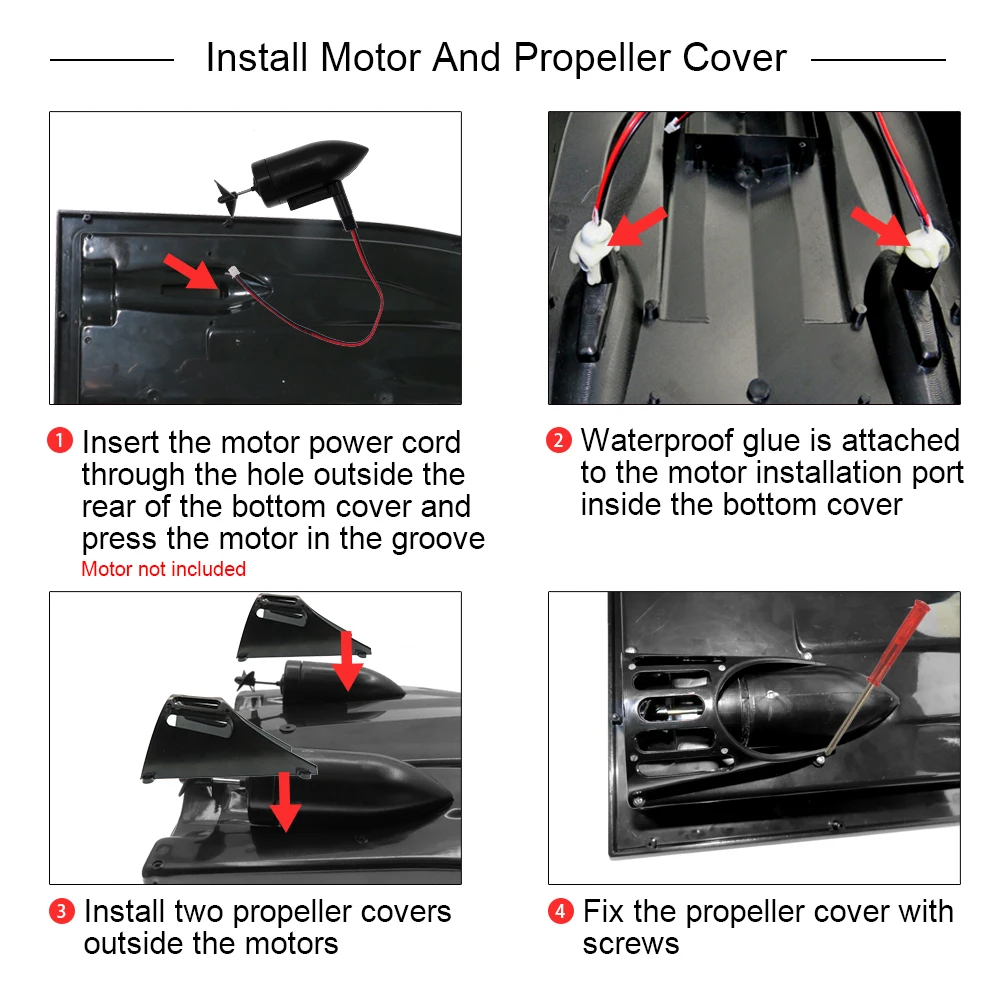 Install Motor And Propeller Cover

1 Insert the motor power cord through the hole outside the rear of the bottom cover and press the motor in the groove
Motor not included

2 Waterproof glue is attached to the motor installation port inside the bottom cover

3 Install two propeller covers outside the motors

4 Fix the propeller cover with screws