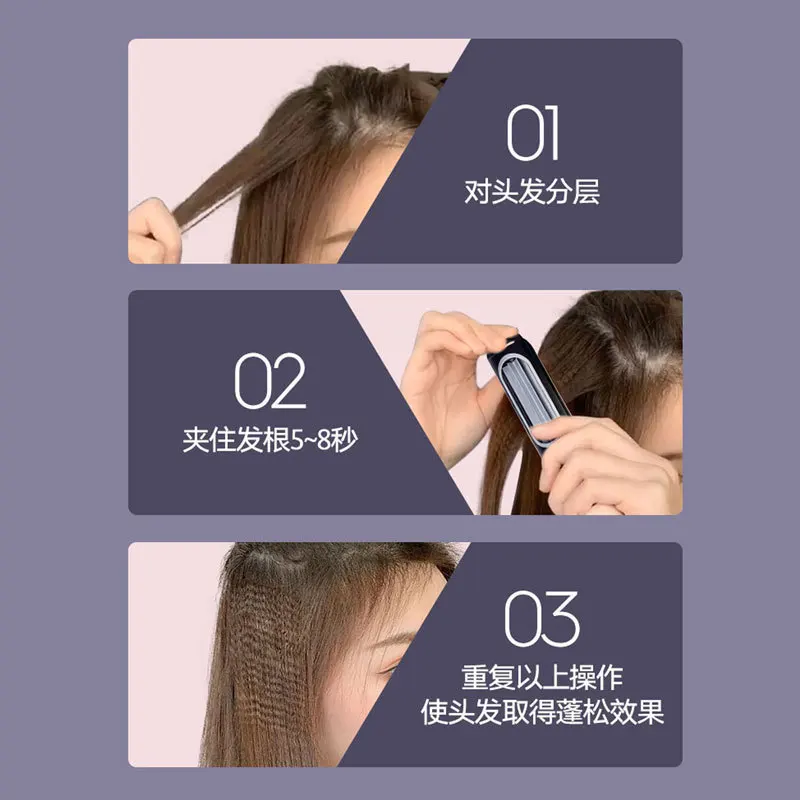 01
对头发分层

02
夹住发根5~8秒

03
重复以上操作
使头发取得蓬松效果