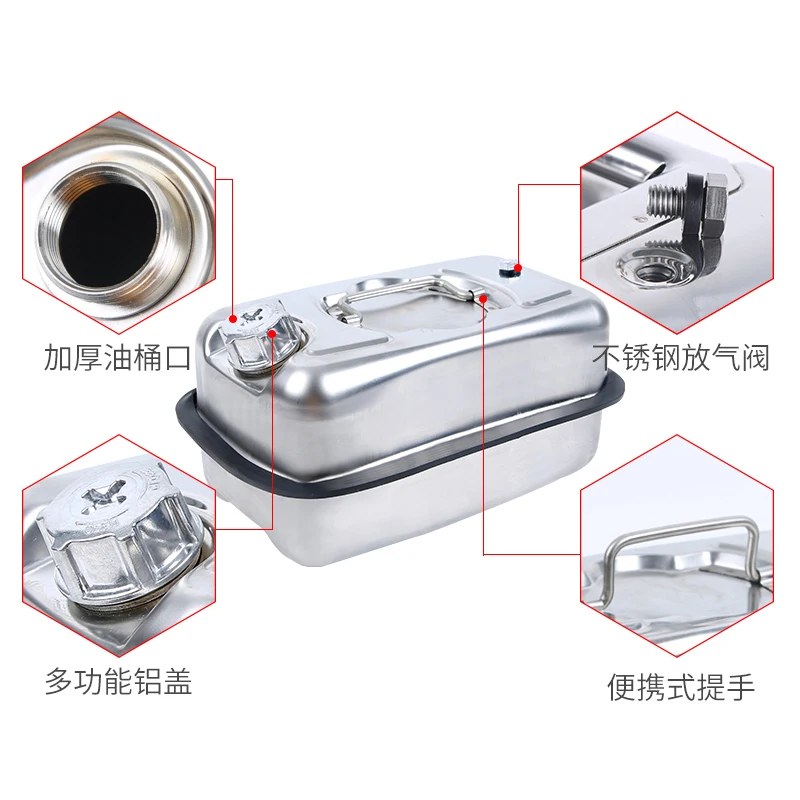 加厚油桶口

不锈钢放气阀

多功能铝盖

便携式提手