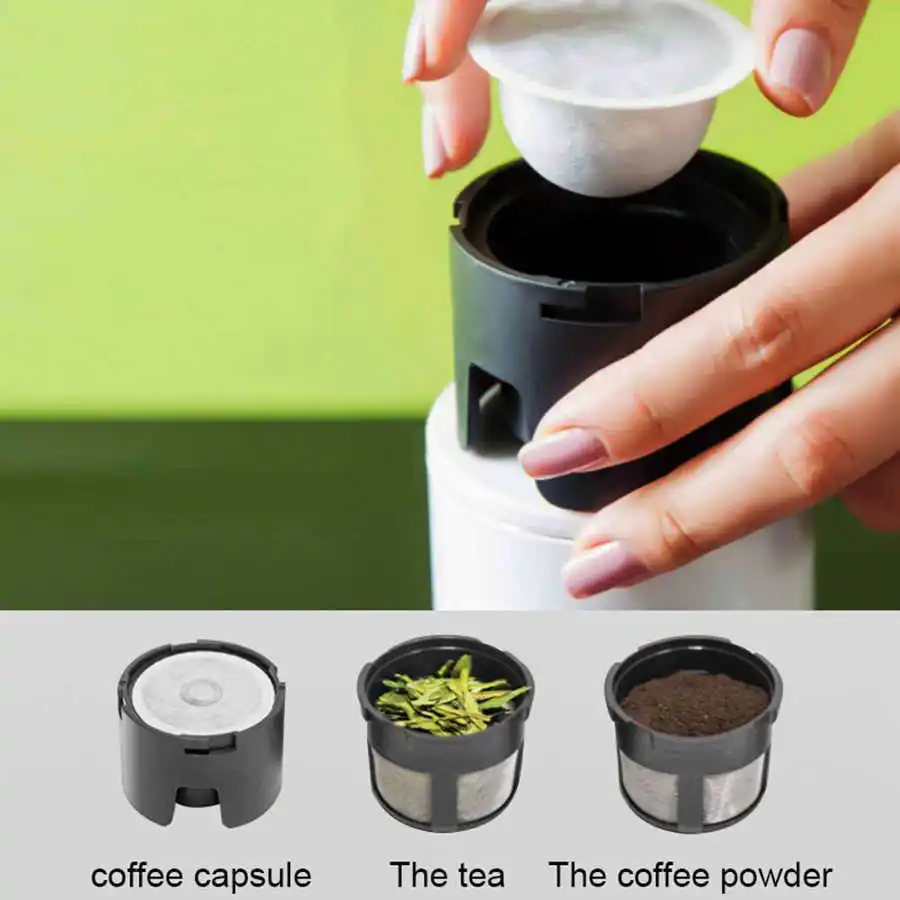 coffee capsule

The tea

The coffee powder