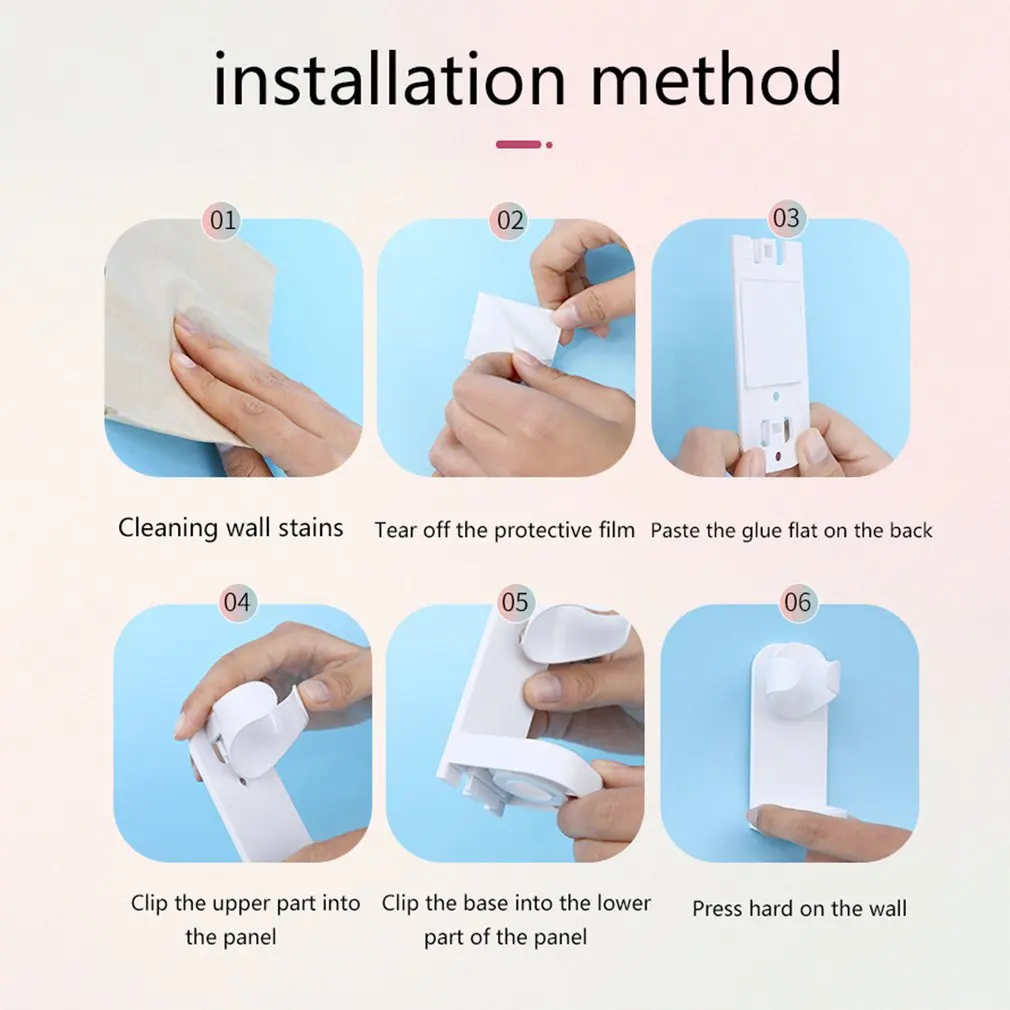 installation method

01

Cleaning wall stains

02

Tear off the protective film

03

Paste the glue flat on the back

04

Clip the upper part into the panel

05

Clip the base into the lower part of the panel

06

Press hard on the wall