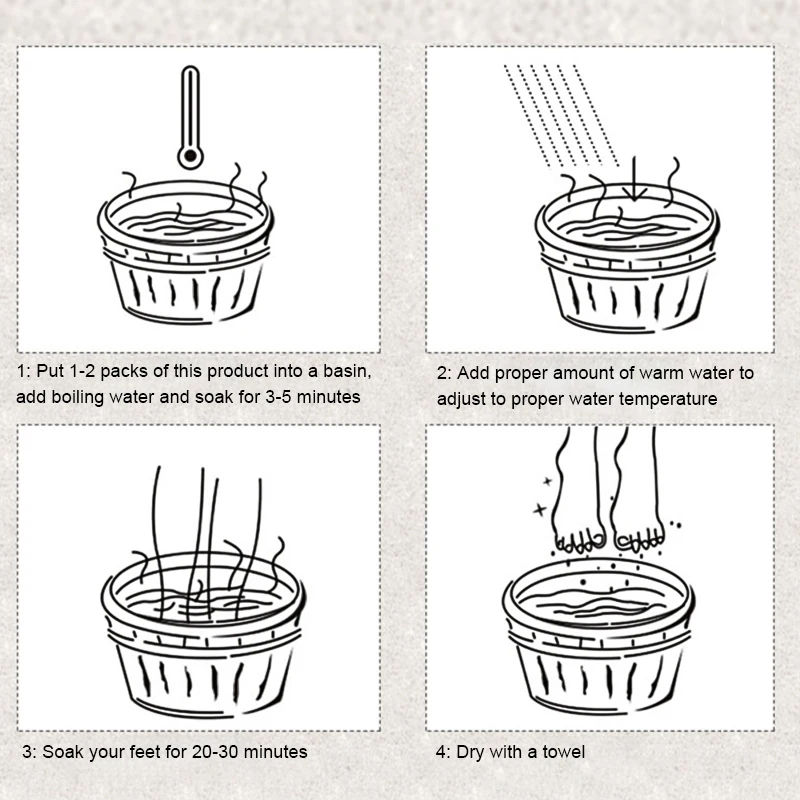 1: Put 1-2 packs of this product into a basin, add boiling water and soak for 3-5 minutes

2: Add proper amount of warm water to adjust to proper water temperature

3: Soak your feet for 20-30 minutes

4: Dry with a towel