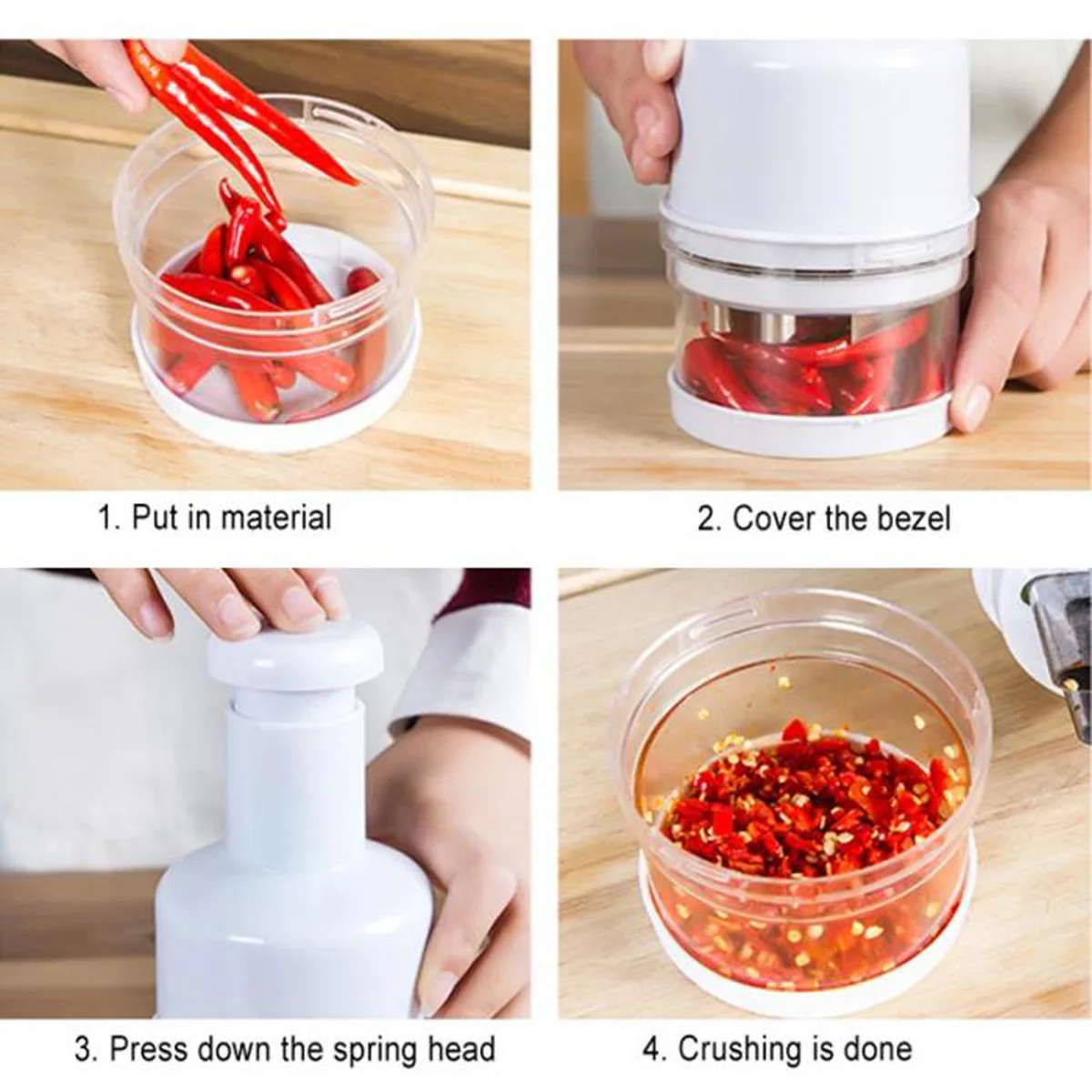 1. Put in material

2. Cover the bezel

3. Press down the spring head

4. Crushing is done