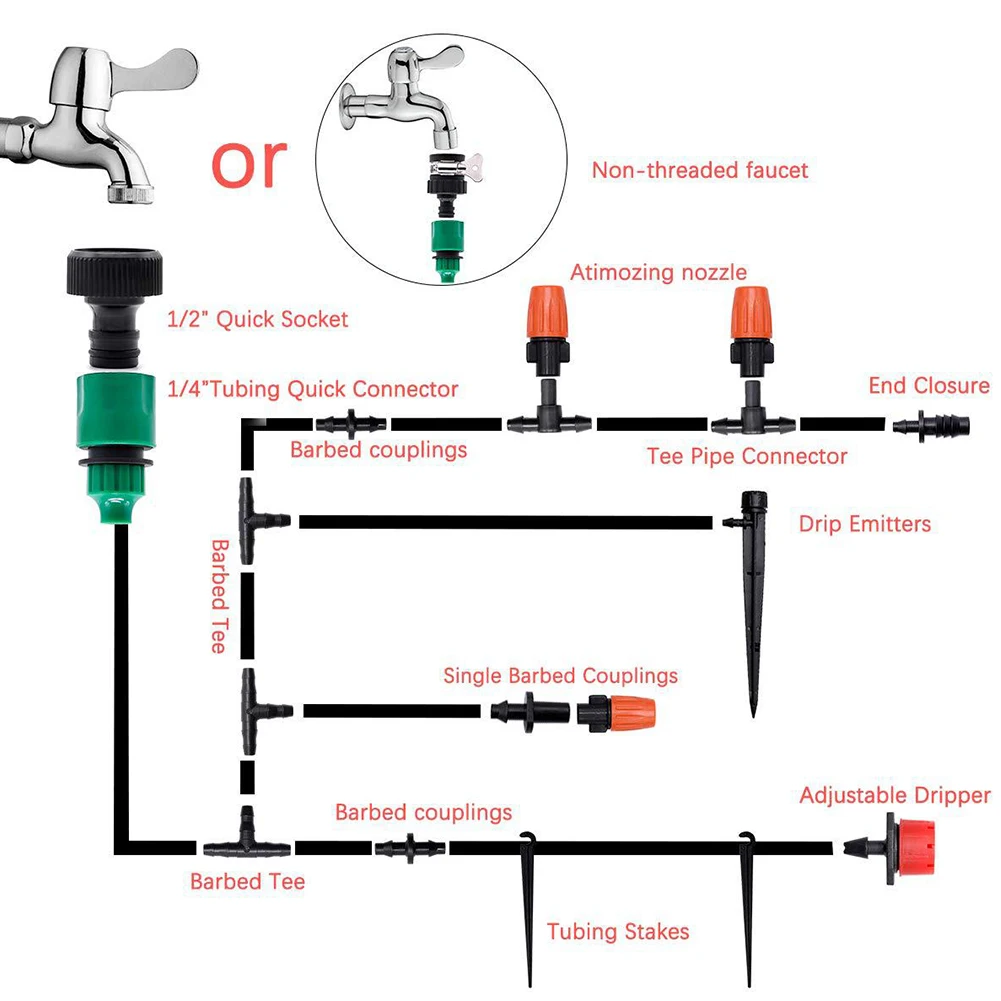 or

Non-threaded faucet

Atimozing nozzle

1/2" Quick Socket

1/4"Tubing Quick Connector

End Closure

Barbed couplings

Tee Pipe Connector

Drip Emitters

Barbed Tee

Single Barbed Couplings

Adjustable Dripper

Barbed couplings

Barbed Tee

Tubing Stakes