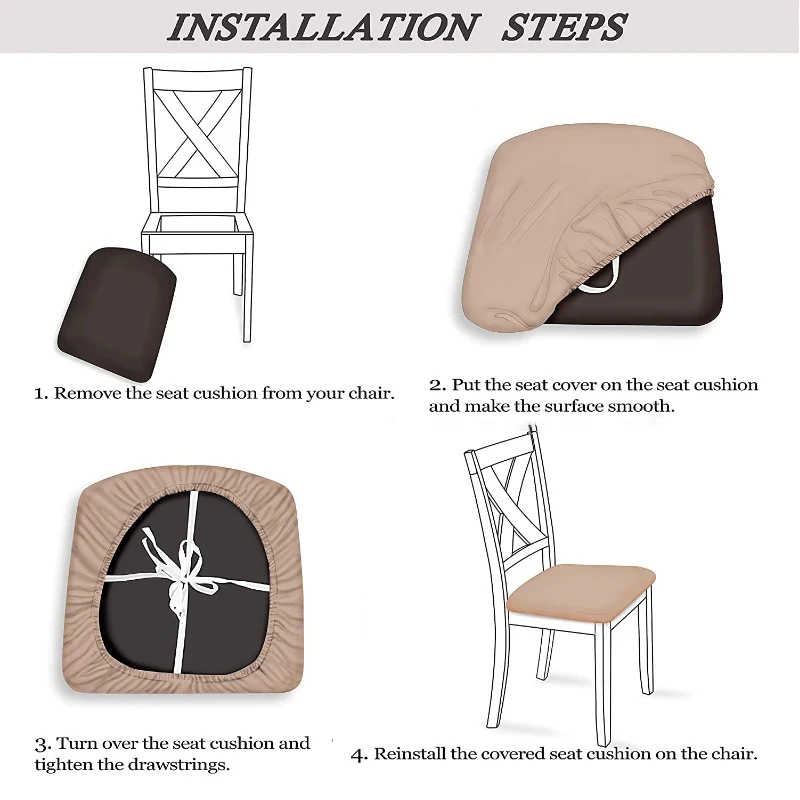 INSTALLATION STEPS

1. Remove the seat cushion from your chair.

2. Put the seat cover on the seat cushion and make the surface smooth.

3. Turn over the seat cushion and tighten the drawstrings.

4. Reinstall the covered seat cushion on the chair.