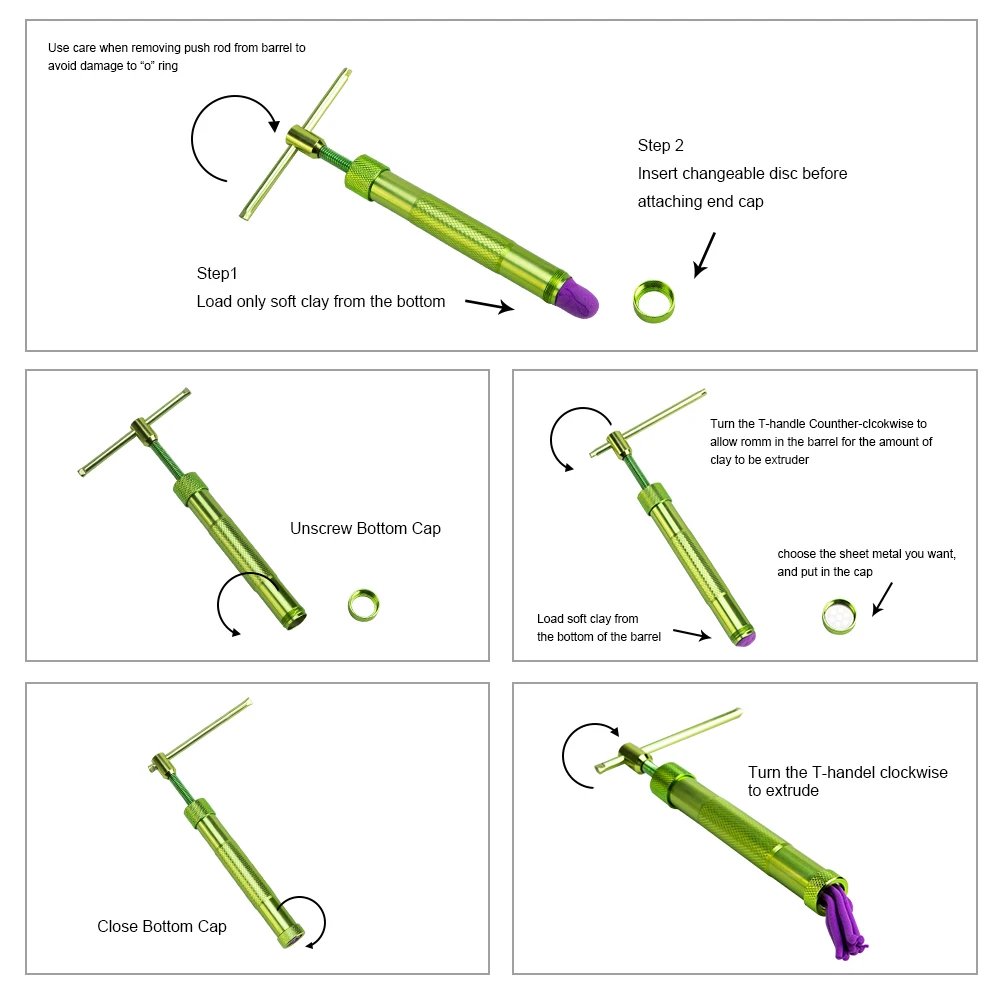 Use care when removing push rod from barrel to avoid damage to "o" ring

Step 2
Insert changeable disc before attaching end cap

Step1
Load only soft clay from the bottom

Unscrew Bottom Cap

Turn the T-handle Counther-clcokwise to allow romm in the barrel for the amount of clay to be extruder

choose the sheet metal you want, and put in the cap

Load soft clay from the bottom of the barrel

Close Bottom Cap

Turn the T-handel clockwise to extrude