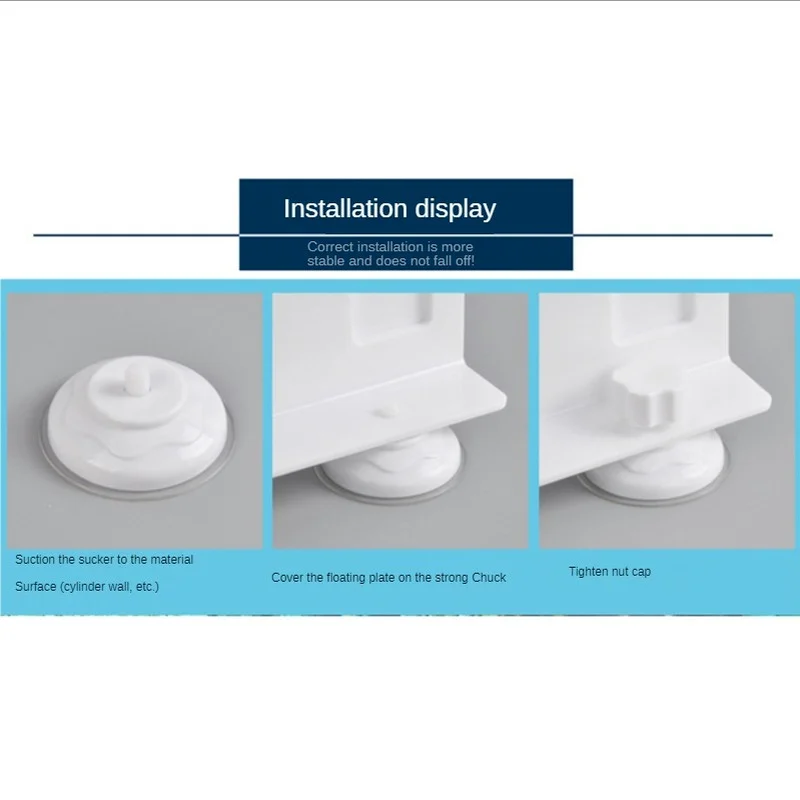 Installation display

Correct installation is more stable and does not fall off!

Suction the sucker to the material

Surface (cylinder wall, etc.)

Cover the floating plate on the strong Chuck

Tighten nut cap