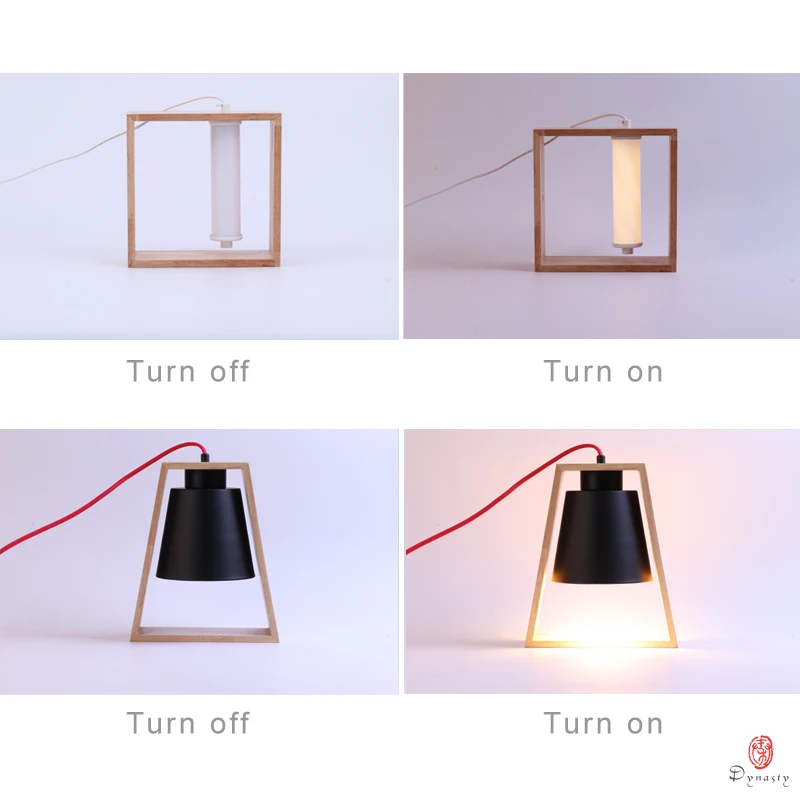 Turn off

Turn on

Turn off

Turn on

Dynasty