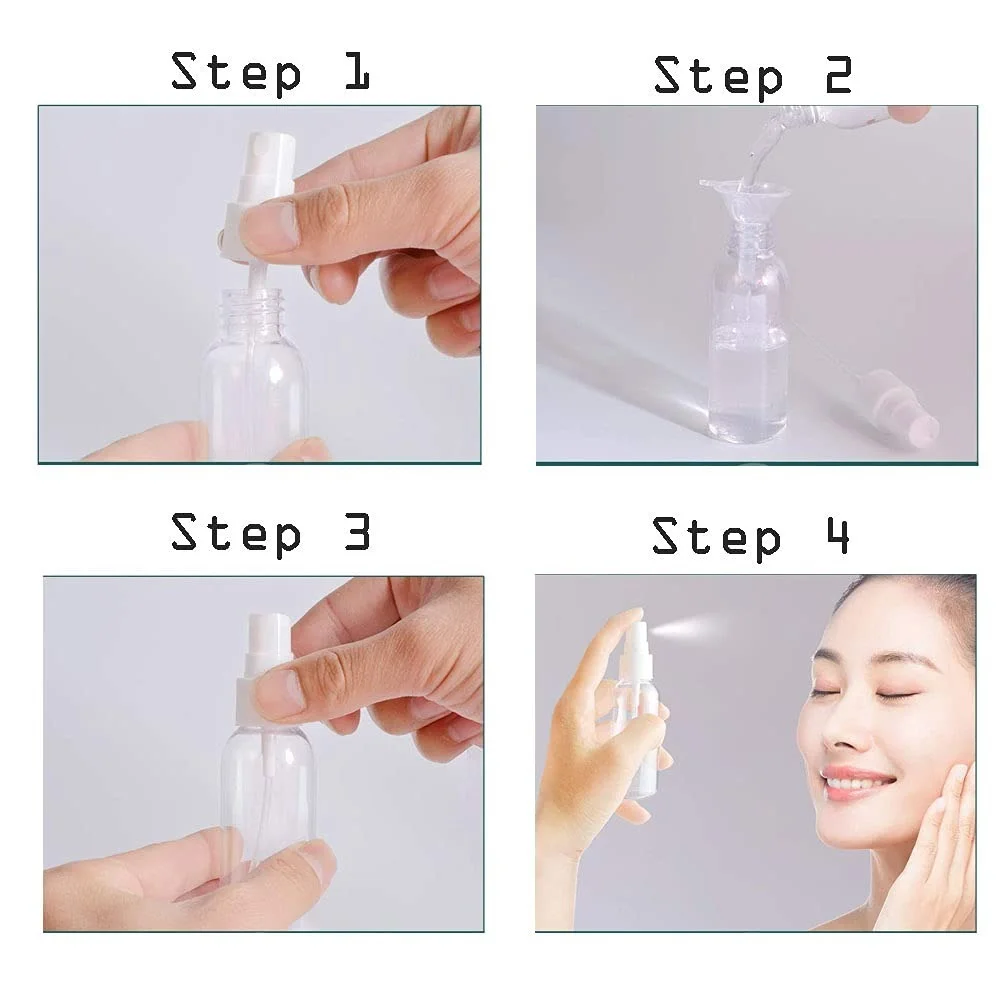 Step 1

Step 2

Step 3

Step 4