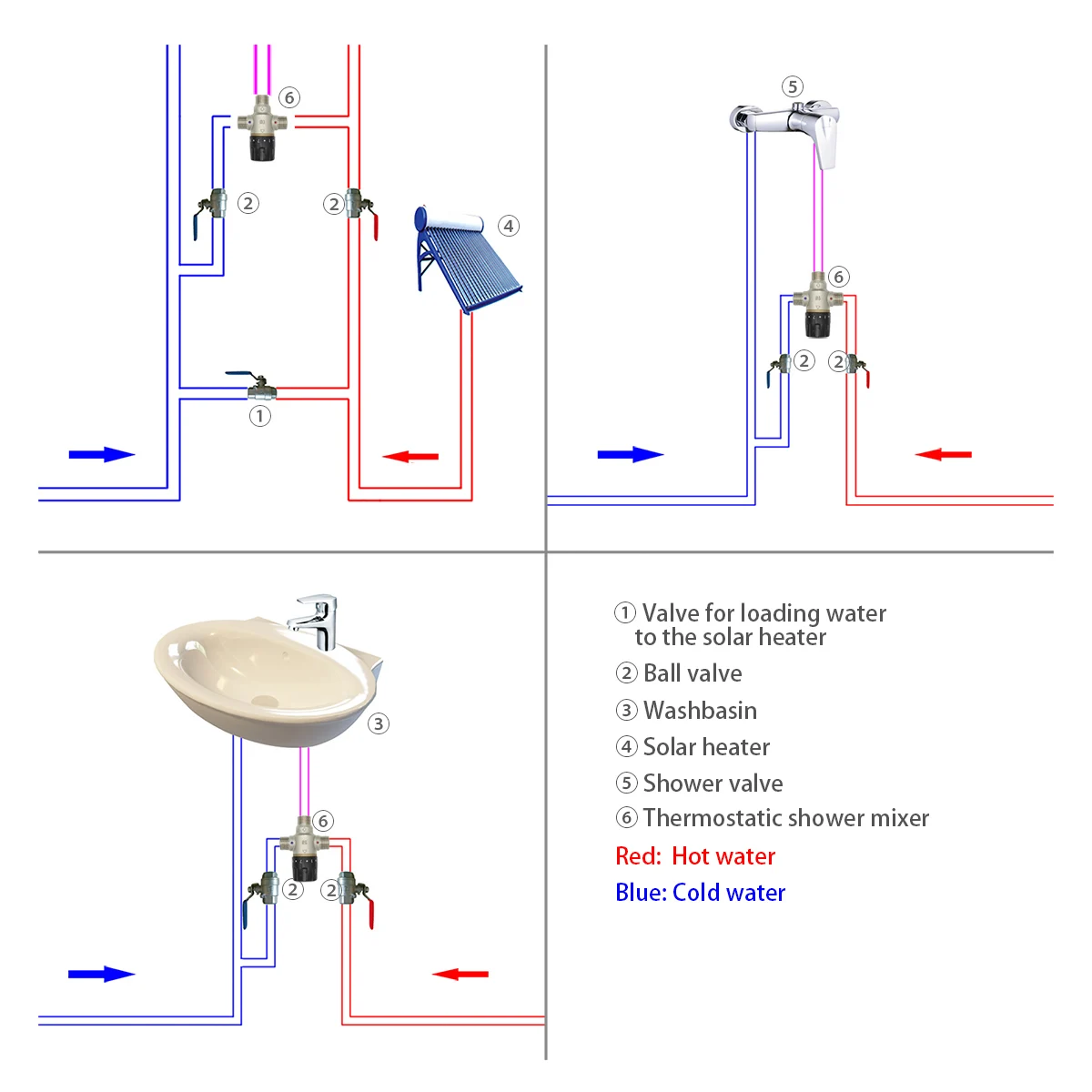 ⑥
②
②
④
①
⑤
⑥
②
②
③
⑥
②
②

① Valve for loading water to the solar heater
② Ball valve
③ Washbasin
④ Solar heater
⑤ Shower valve
⑥ Thermostatic shower mixer
Red: Hot water
Blue: Cold water