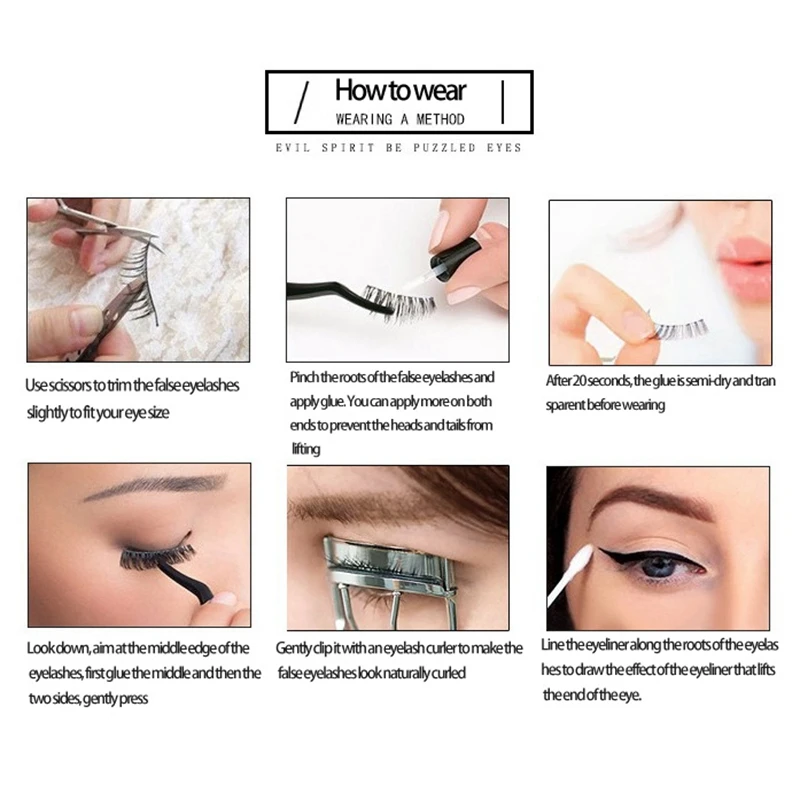 How to wear
WEARING A METHOD
EVIL SPIRIT BE PUZZLED EYES

Use scissors to trim the false eyelashes slightly to fit your eye size

Pinch the roots of the false eyelashes and apply glue. You can apply more on both ends to prevent the heads and tails from lifting

After 20 seconds, the glue is semi-dry and tran sparent before wearing

Look down, aim at the middle edge of the eyelashes, first glue the middle and then the two sides, gently press

Gently clip it with an eyelash curler to make the false eyelashes look naturally curled

Line the eyeliner along the roots of the eyelas hes to draw the effect of the eyeliner that lifts the end of the eye.