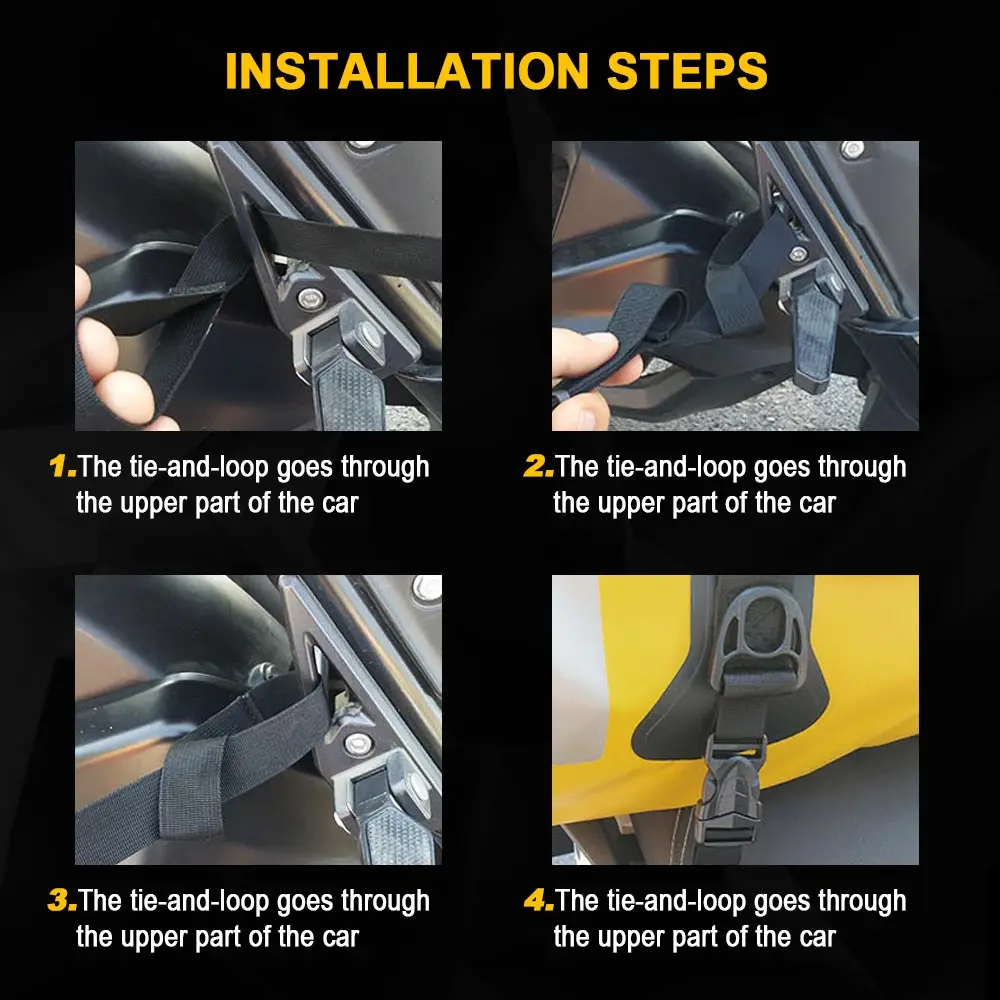 INSTALLATION STEPS

1.The tie-and-loop goes through the upper part of the car

2.The tie-and-loop goes through the upper part of the car

3.The tie-and-loop goes through the upper part of the car

4.The tie-and-loop goes through the upper part of the car