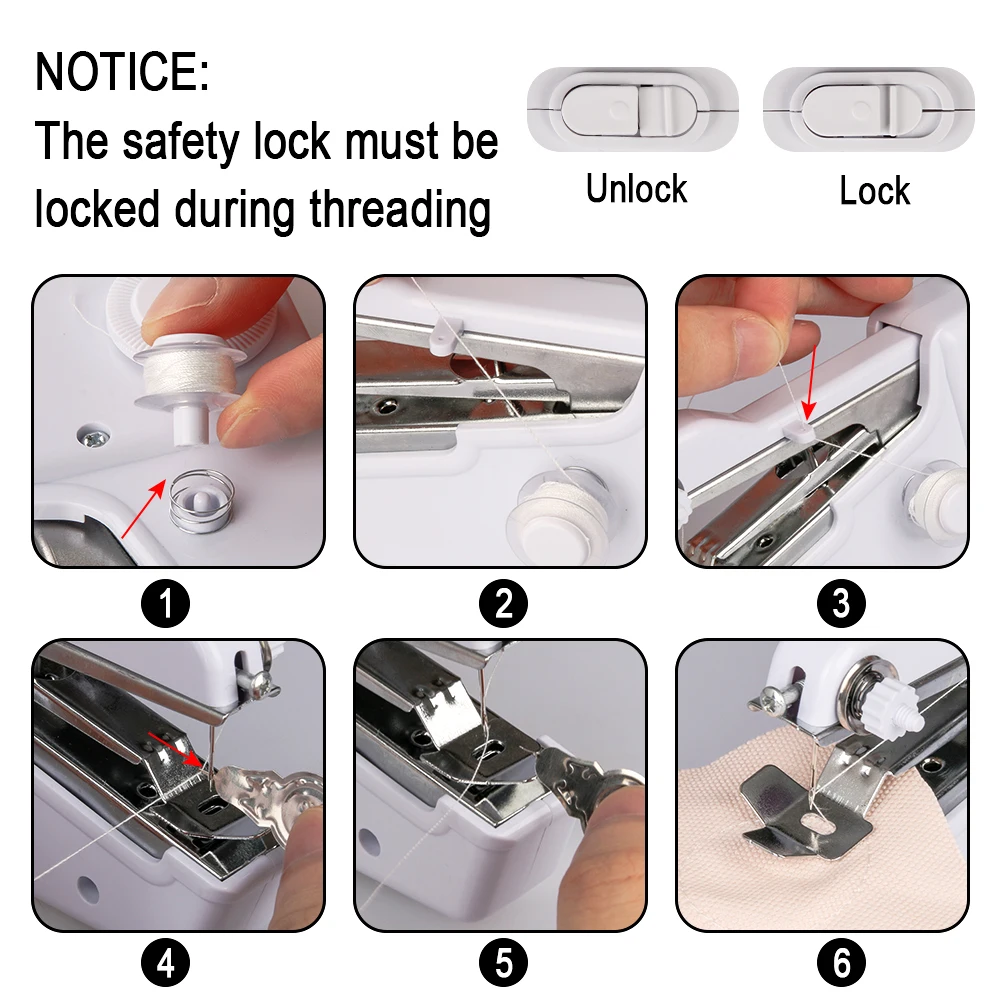 NOTICE:
The safety lock must be locked during threading

Unlock

Lock

1

2

3

4

5

6