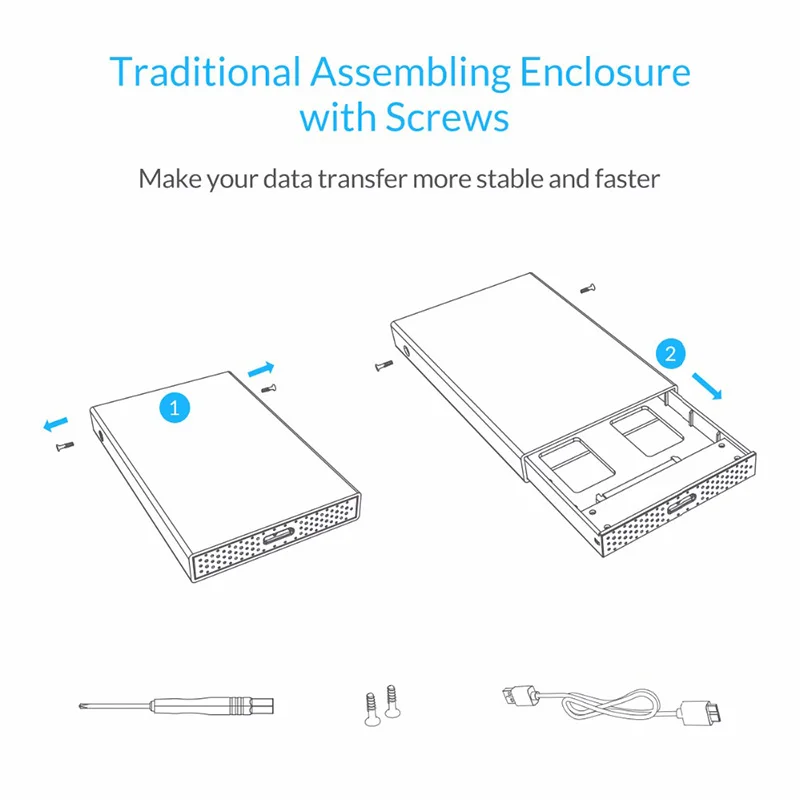 Traditional Assembling Enclosure with Screws

Make your data transfer more stable and faster

1

2