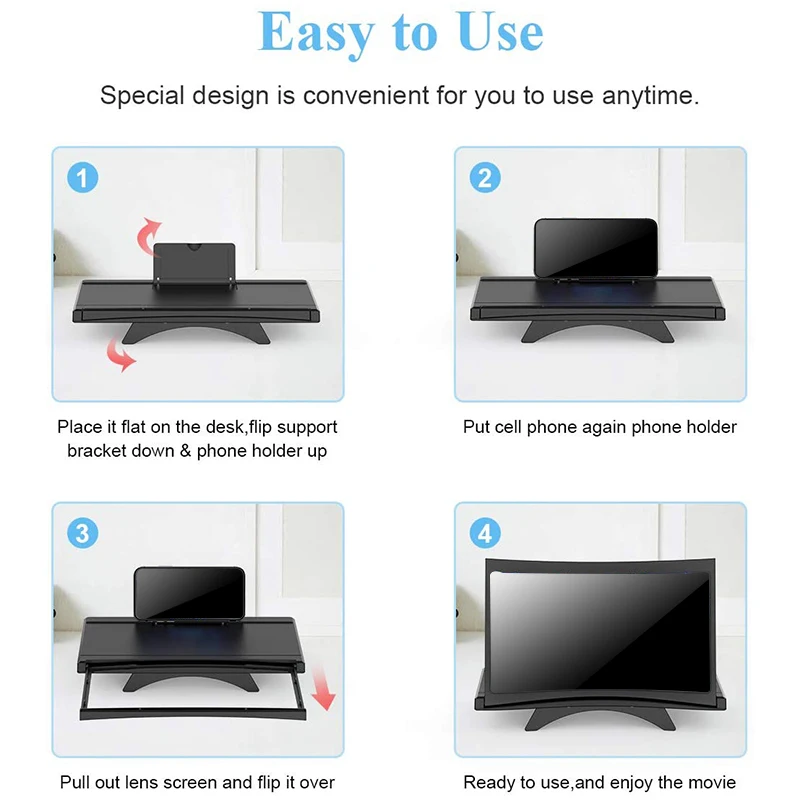 Easy to Use

Special design is convenient for you to use anytime.

1

Place it flat on the desk,flip support bracket down & phone holder up

2

Put cell phone again phone holder

3

Pull out lens screen and flip it over

4

Ready to use,and enjoy the movie