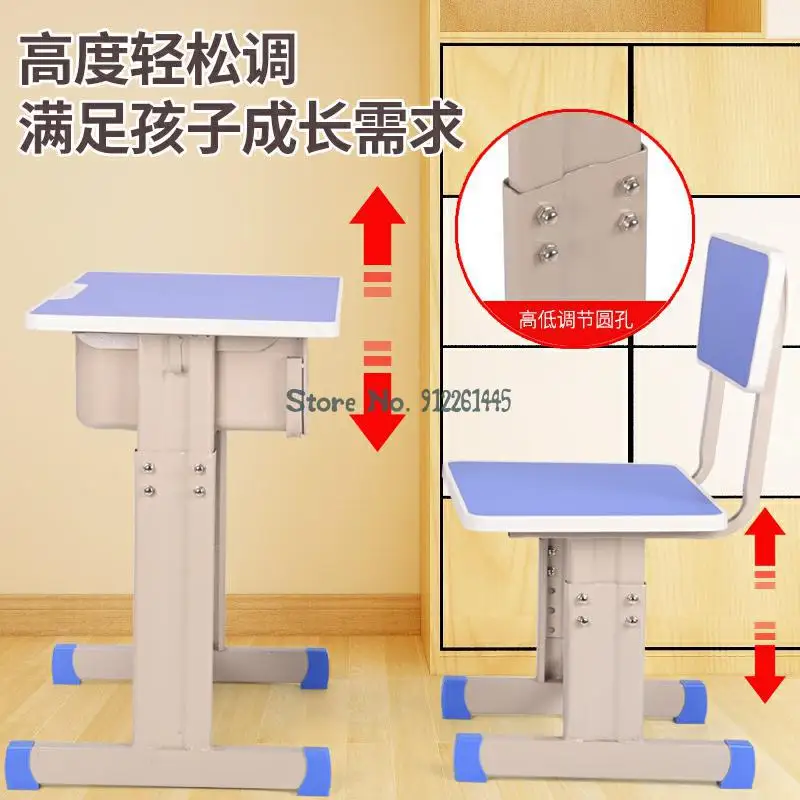 高度轻松调
满足孩子成长需求

高低调节圆孔

Store No. 912261445