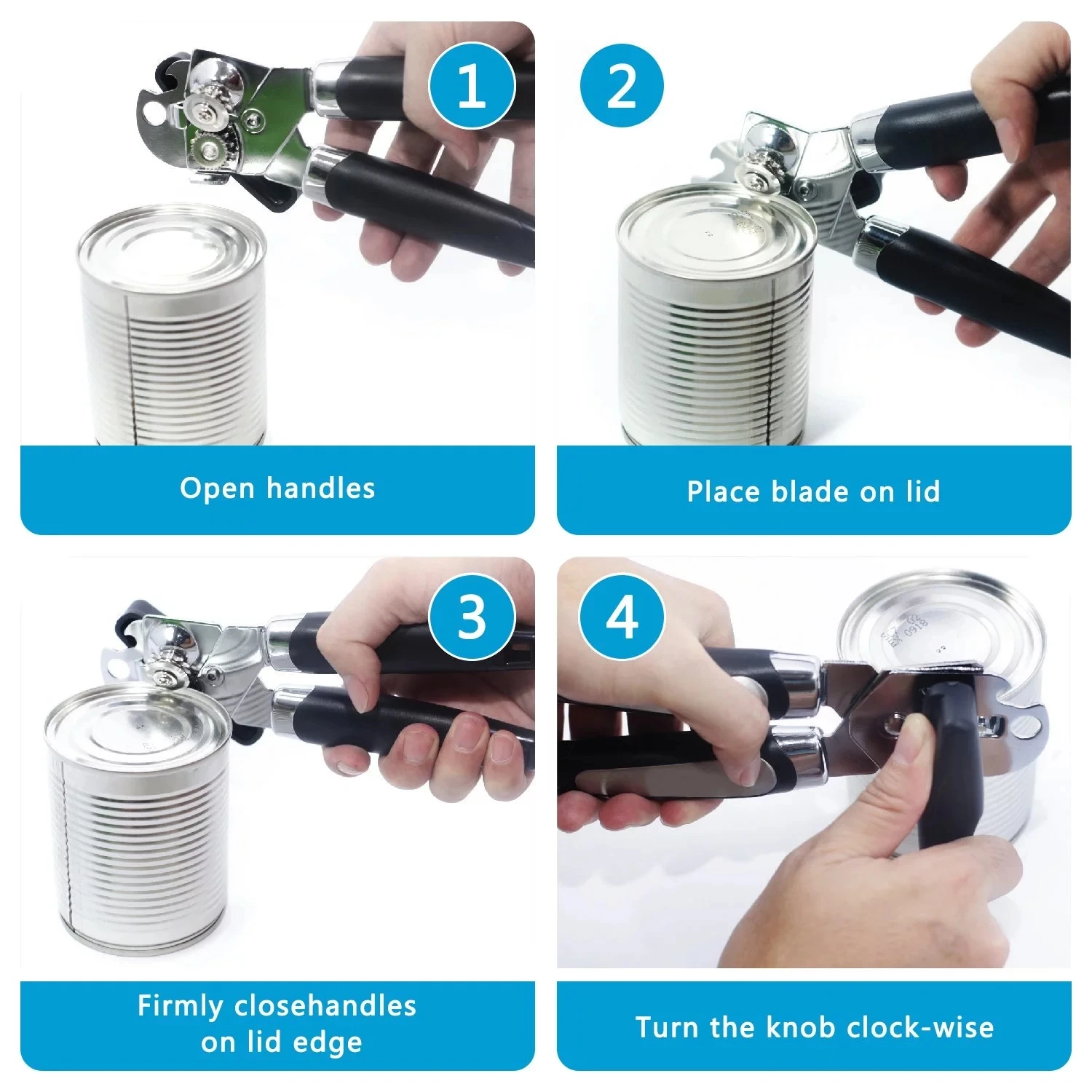 1

Open handles

2

Place blade on lid

3

Firmly closehandles on lid edge

4

Turn the knob clock-wise