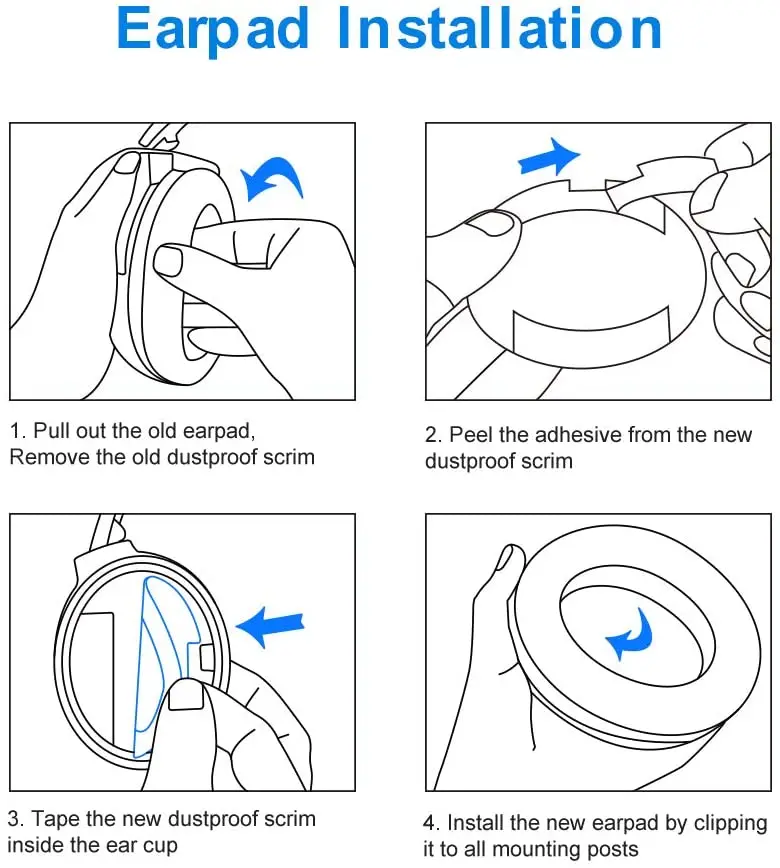 Earpad Installation

1. Pull out the old earpad, Remove the old dustproof scrim

2. Peel the adhesive from the new dustproof scrim

3. Tape the new dustproof scrim inside the ear cup

4. Install the new earpad by clipping it to all mounting posts