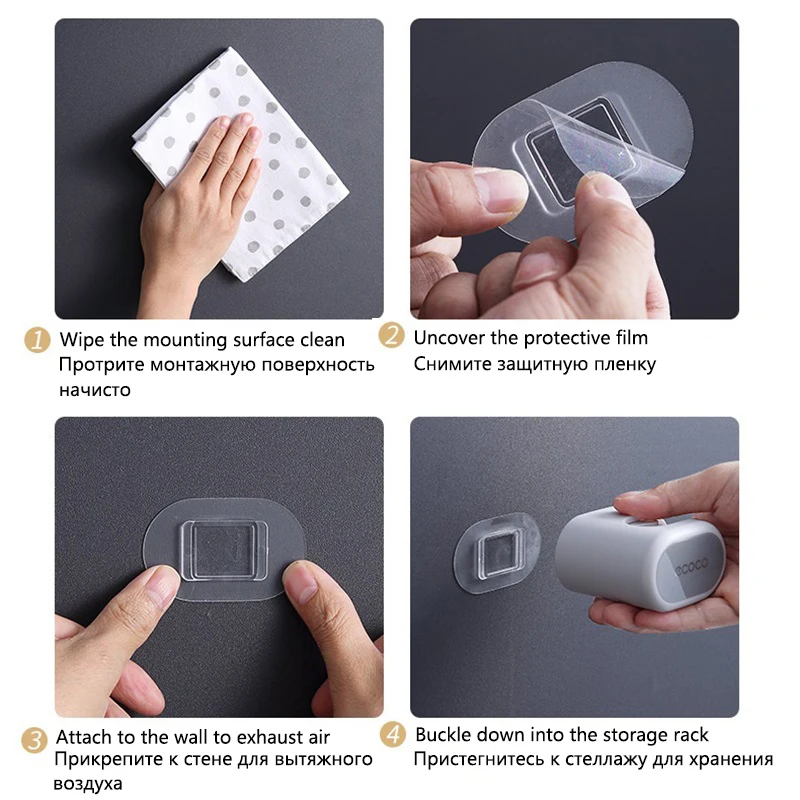 1 Wipe the mounting surface clean
Протрите монтажную поверхность начисто

2 Uncover the protective film
Снимите защитную пленку

3 Attach to the wall to exhaust air
Прикрепите к стене для вытяжного воздуха

ecoco

4 Buckle down into the storage rack
Пристегнитесь к стеллажу для хранения