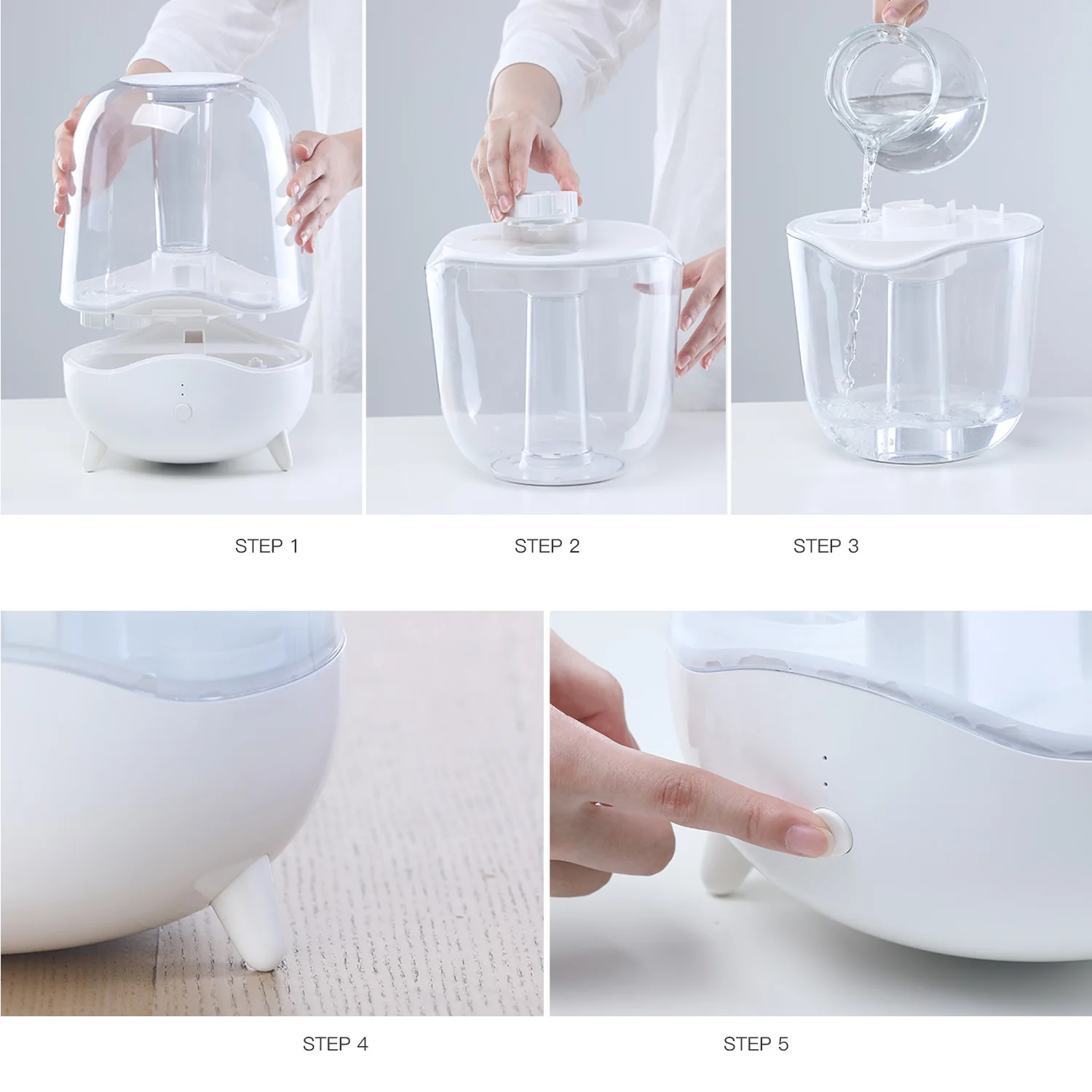 STEP 1

STEP 2

STEP 3

STEP 4

STEP 5