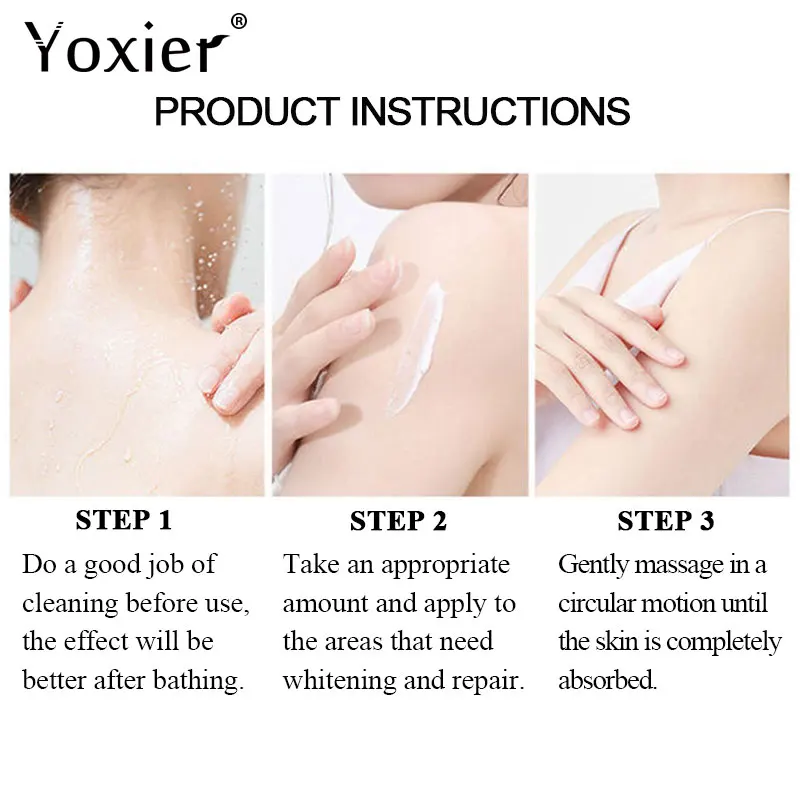 Yoxier®

PRODUCT INSTRUCTIONS

STEP 1

Do a good job of cleaning before use, the effect will be better after bathing.

STEP 2

Take an appropriate amount and apply to the areas that need whitening and repair.

STEP 3

Gently massage in a circular motion until the skin is completely absorbed.